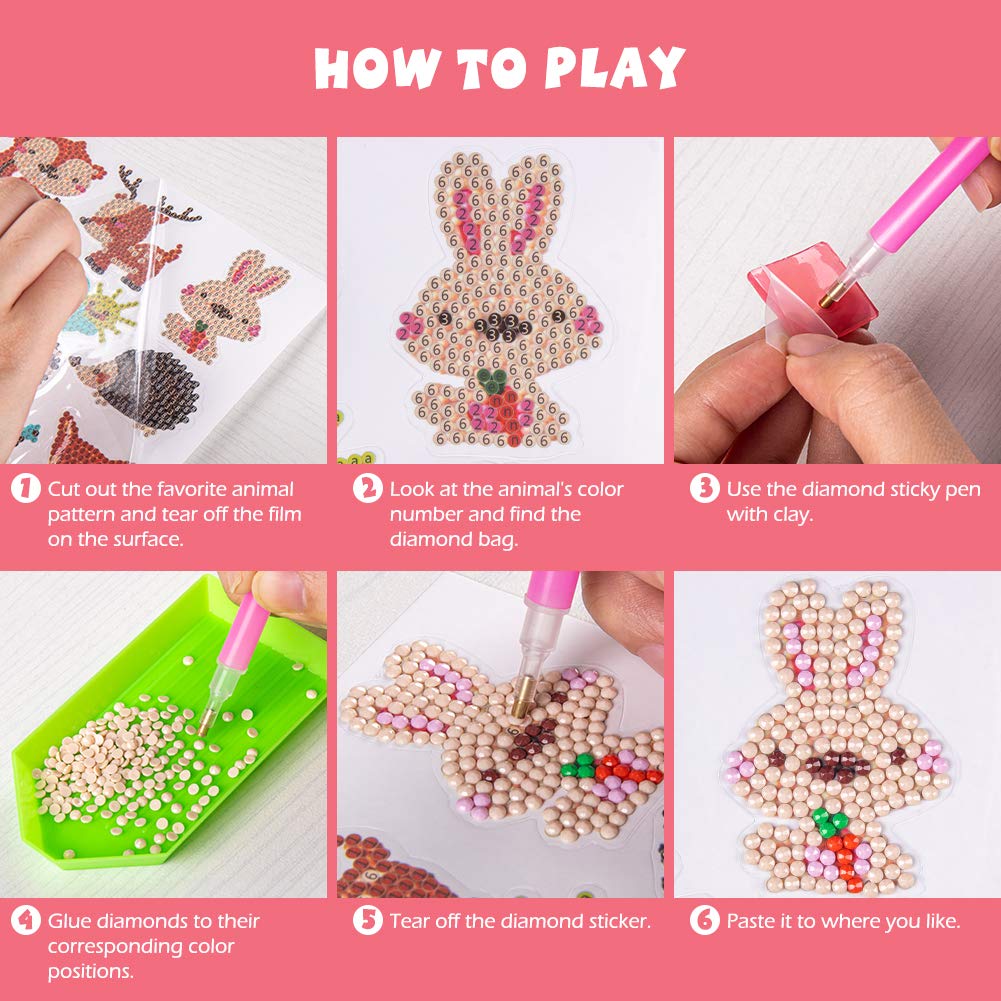 HOW TO PLAY

1 Cut out the favorite animal pattern and tear off the film on the surface.

2 Look at the animal's color number and find the diamond bag.

3 Use the diamond sticky pen with clay.

4 Glue diamonds to their corresponding color positions.

5 Tear off the diamond sticker.

6 Paste it to where you like.