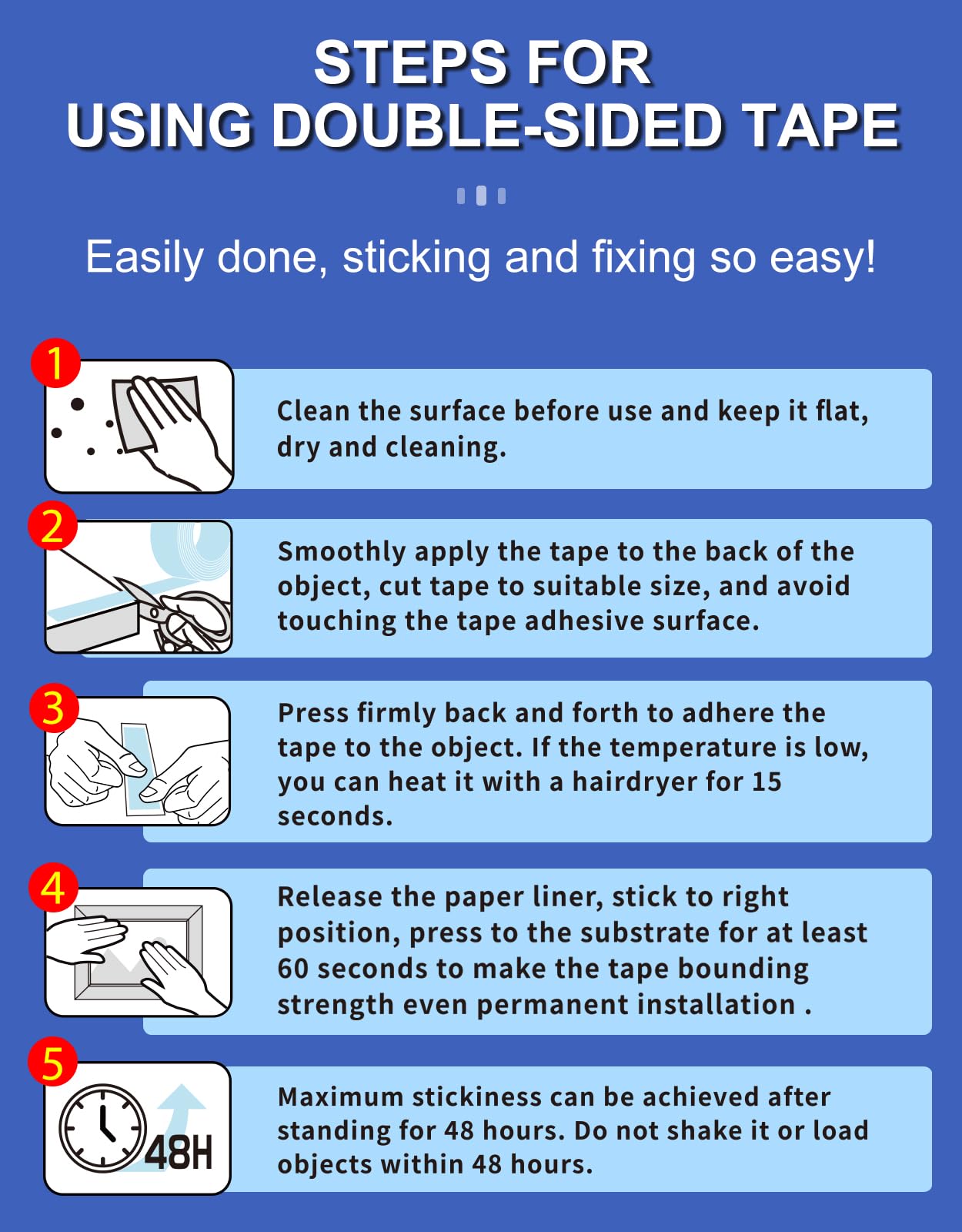 STEPS FOR
USING DOUBLE-SIDED TAPE

Easily done, sticking and fixing so easy!

1
Clean the surface before use and keep it flat, dry and cleaning.

2
Smoothly apply the tape to the back of the object, cut tape to suitable size, and avoid touching the tape adhesive surface.

3
Press firmly back and forth to adhere the tape to the object. If the temperature is low, you can heat it with a hairdryer for 15 seconds.

4
Release the paper liner, stick to right position, press to the substrate for at least 60 seconds to make the tape bounding strength even permanent installation .

5
48H
Maximum stickiness can be achieved after standing for 48 hours. Do not shake it or load objects within 48 hours.