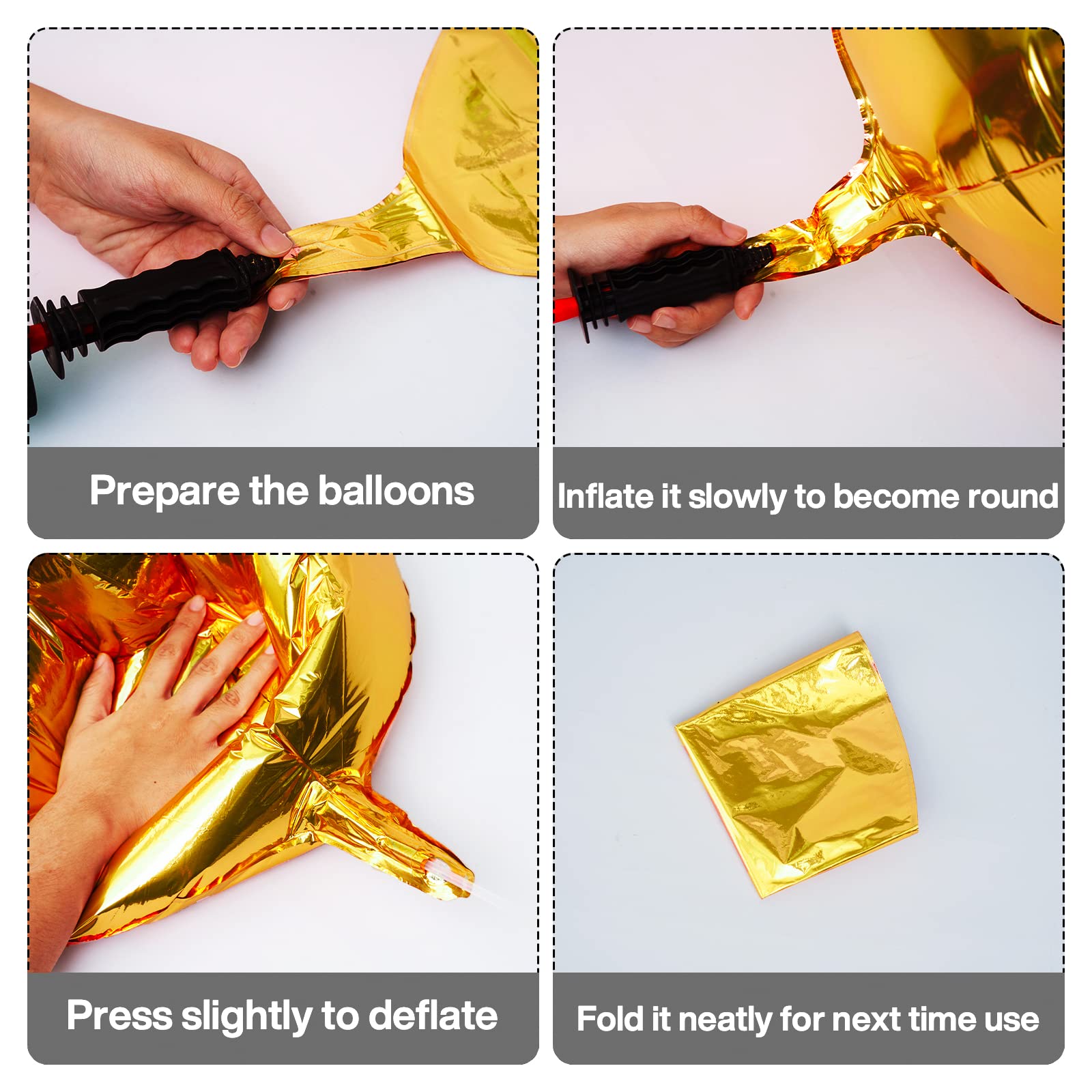 Prepare the balloons

Inflate it slowly to become round

Press slightly to deflate

Fold it neatly for next time use