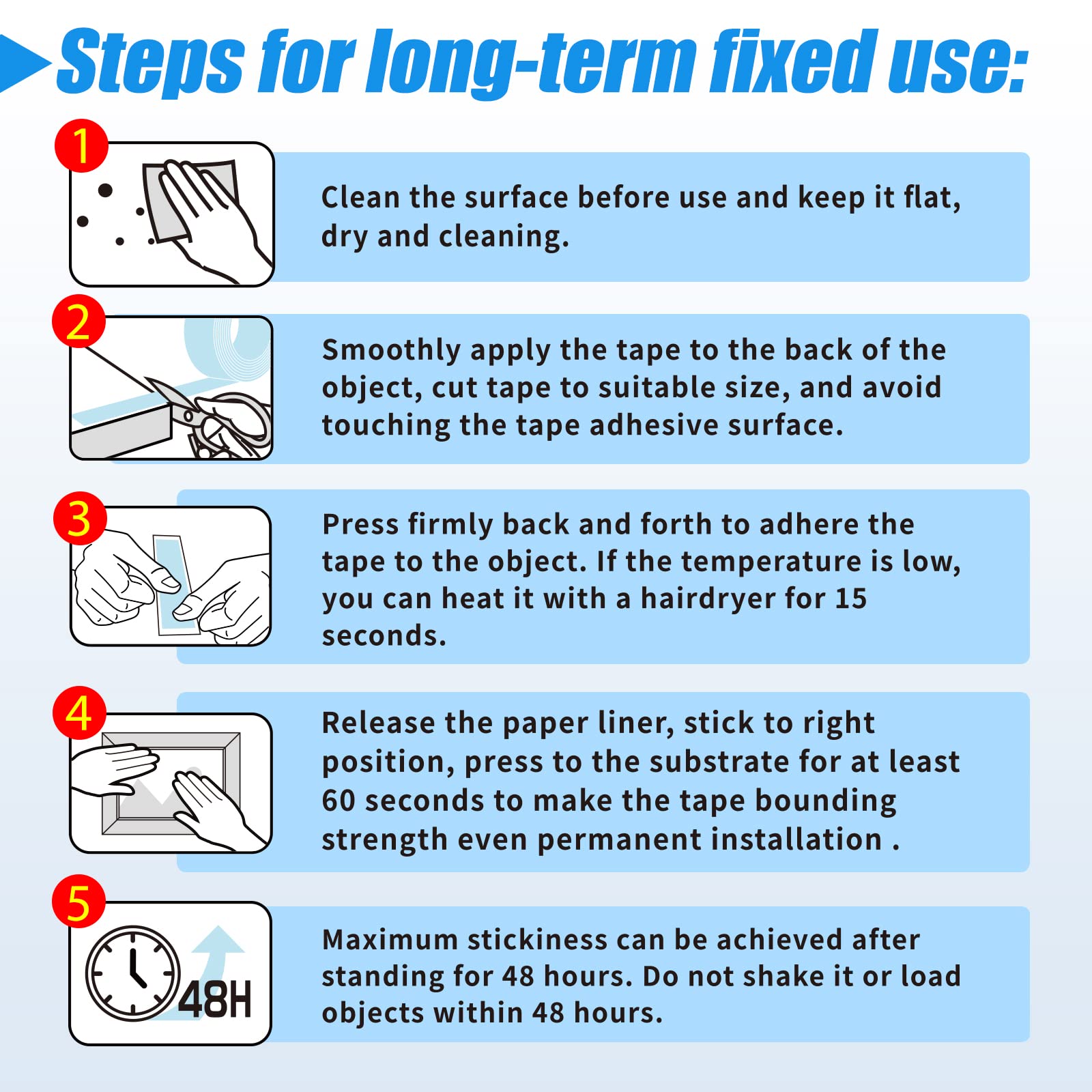 Steps for long-term fixed use:

1

Clean the surface before use and keep it flat, dry and cleaning.

2

Smoothly apply the tape to the back of the object, cut tape to suitable size, and avoid touching the tape adhesive surface.

3

Press firmly back and forth to adhere the tape to the object. If the temperature is low, you can heat it with a hairdryer for 15 seconds.

4

Release the paper liner, stick to right position, press to the substrate for at least 60 seconds to make the tape bounding strength even permanent installation .

5

48H

Maximum stickiness can be achieved after standing for 48 hours. Do not shake it or load objects within 48 hours.