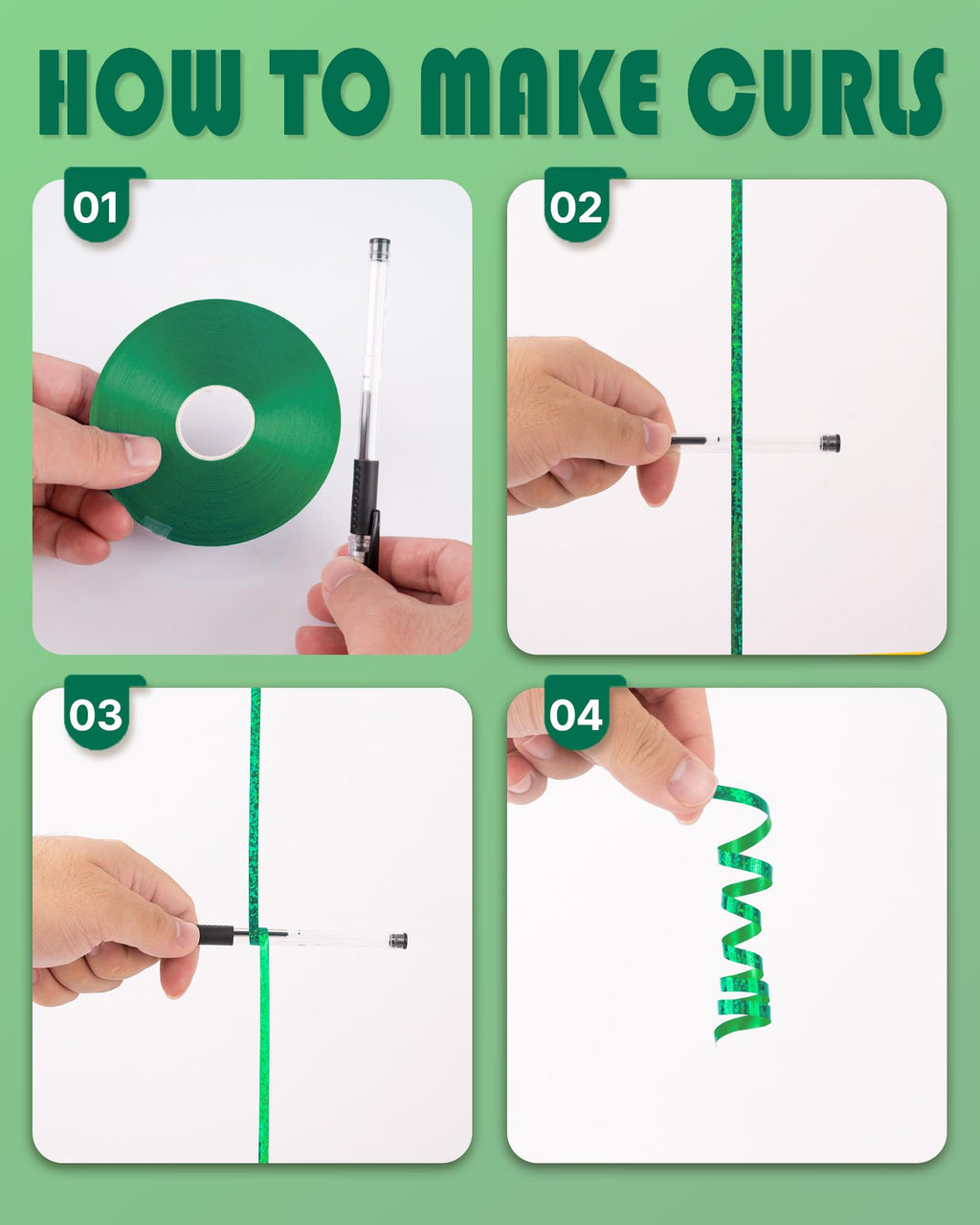 HOW TO MAKE CURLS

01

02

03

04