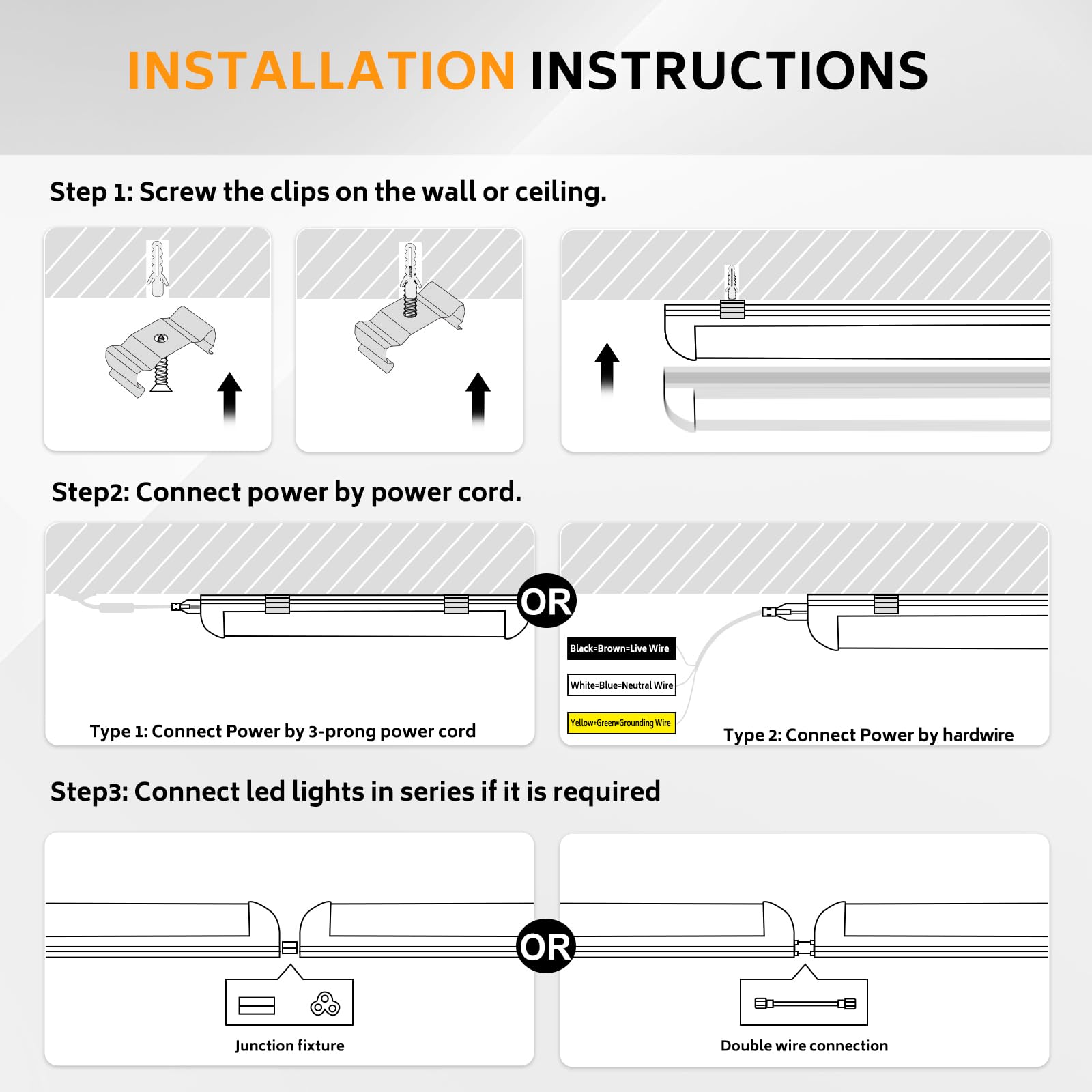 INSTALLATION INSTRUCTIONS

Step 1: Screw the clips on the wall or ceiling.

Step2: Connect power by power cord.

OR

Type 1: Connect Power by 3-prong power cord

Black=Brown=Live Wire

White=Blue=Neutral Wire

Yellow+Green=Grounding Wire

Type 2: Connect Power by hardwire

Step3: Connect led lights in series if it is required

OR

Junction fixture

Double wire connection