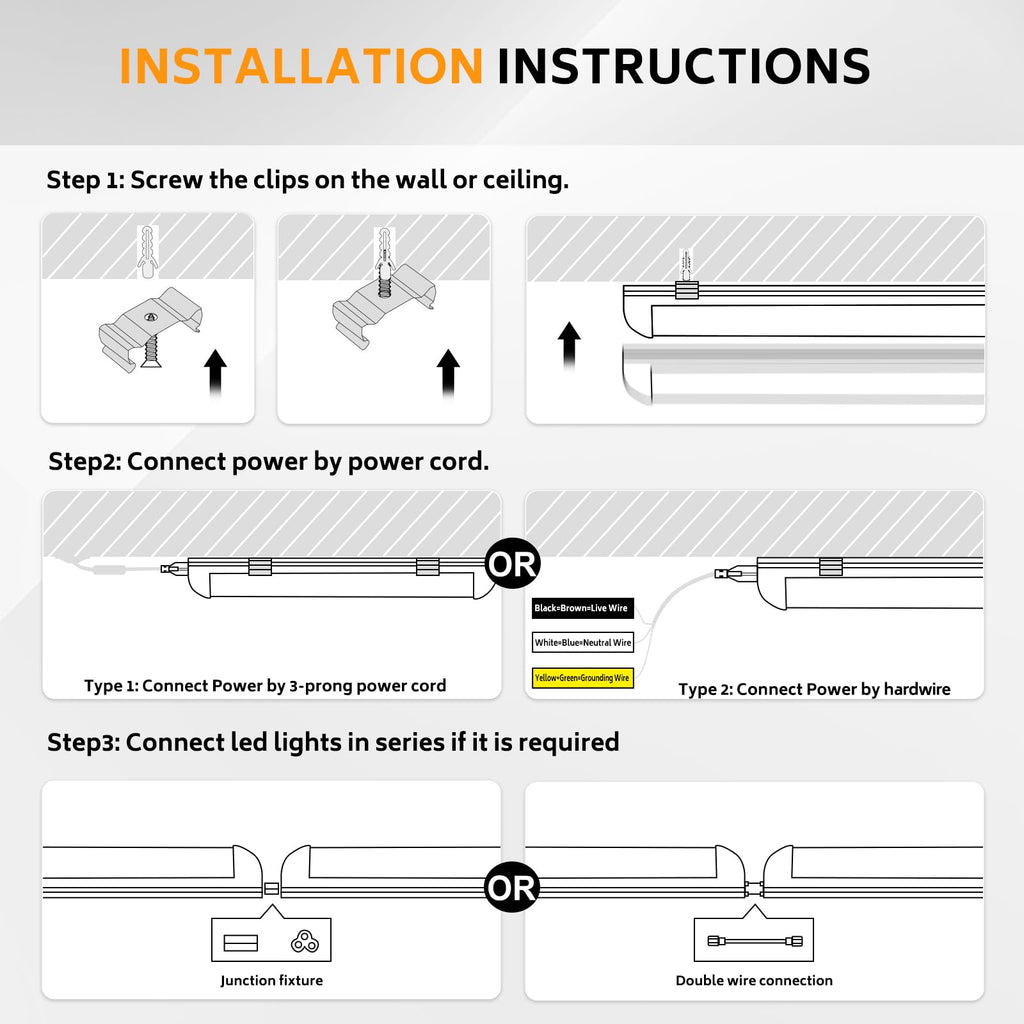 INSTALLATION INSTRUCTIONS

Step 1: Screw the clips on the wall or ceiling.

Step2: Connect power by power cord.

OR

Type 1: Connect Power by 3-prong power cord

Black=Brown=Live Wire

White=Blue=Neutral Wire

Yellow=Green=Grounding Wire

Type 2: Connect Power by hardwire

Step3: Connect led lights in series if it is required

OR

Junction fixture

Double wire connection