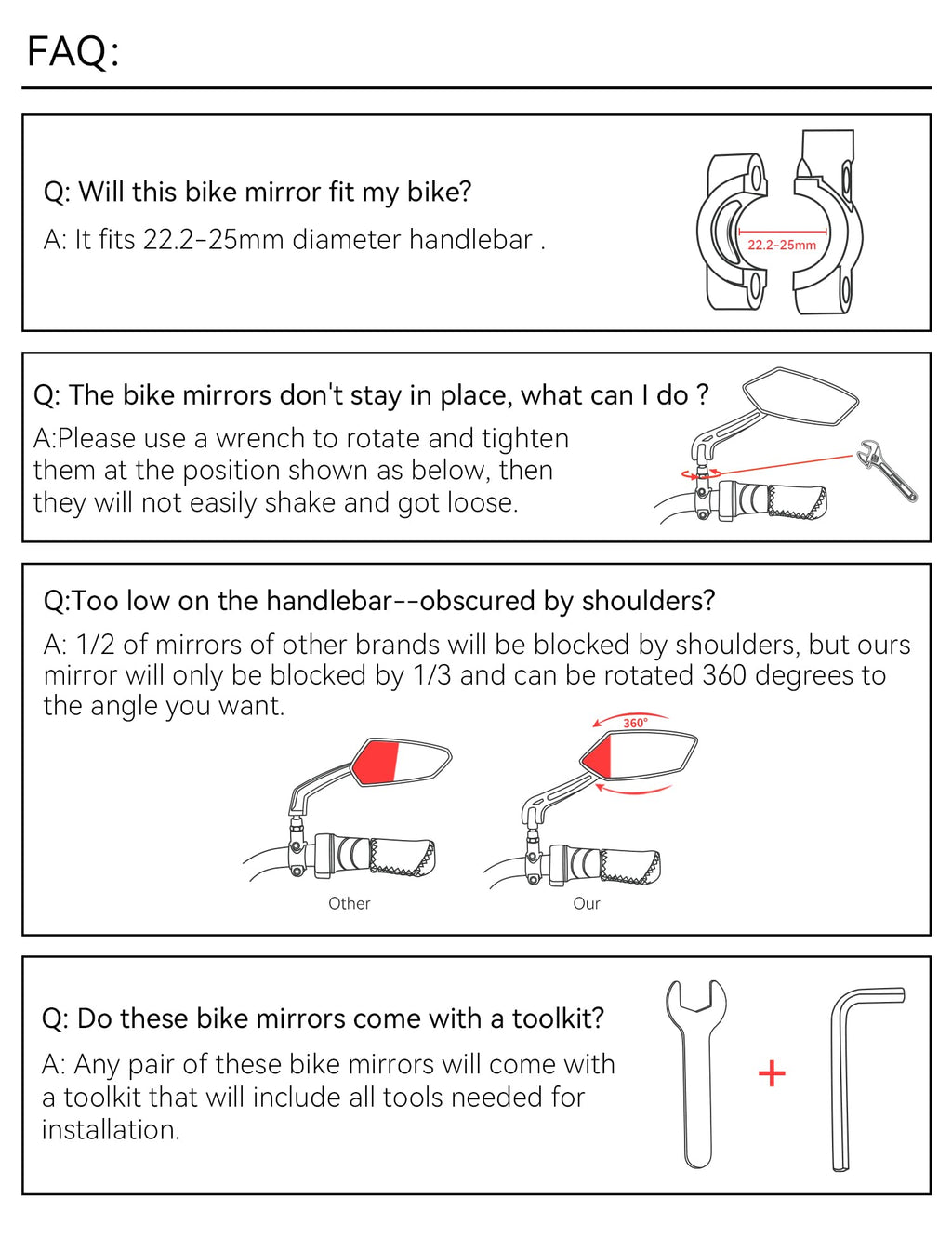 FAQ:

Q: Will this bike mirror fit my bike?

A: It fits 22.2-25mm diameter handlebar .

22.2-25mm

Q: The bike mirrors don't stay in place, what can I do ?

A:Please use a wrench to rotate and tighten them at the position shown as below, then they will not easily shake and got loose.

Q:Too low on the handlebar--obscured by shoulders?

A: 1/2 of mirrors of other brands will be blocked by shoulders, but ours mirror will only be blocked by 1/3 and can be rotated 360 degrees to the angle you want.

360°

Other

Our

Q: Do these bike mirrors come with a toolkit?

A: Any pair of these bike mirrors will come with a toolkit that will include all tools needed for installation.

+