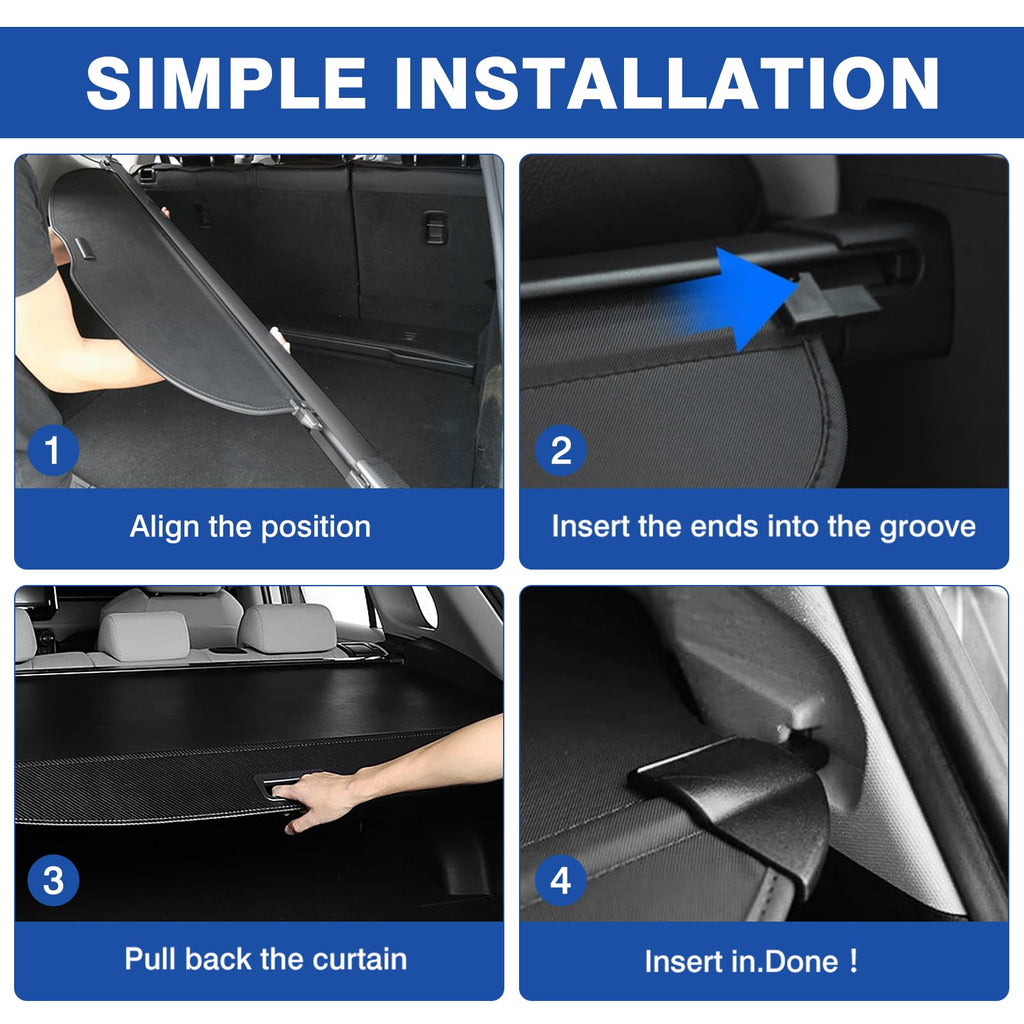 SIMPLE INSTALLATION

1

Align the position

2

Insert the ends into the groove

3

Pull back the curtain

4

Insert in.Done！