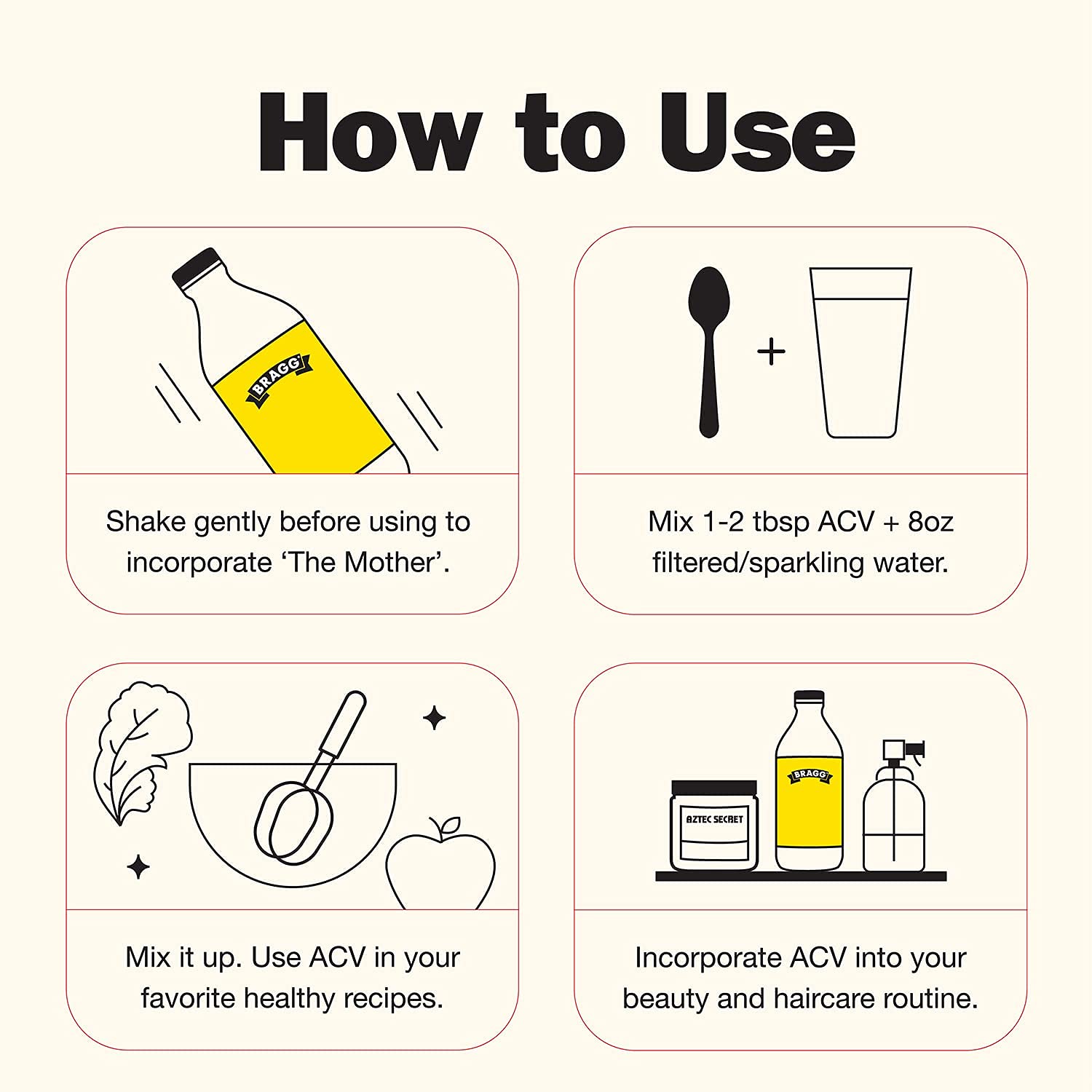 How to Use

BRAGG

Shake gently before using to incorporate 'The Mother'.

+

Mix 1-2 tbsp ACV + 8oz filtered/sparkling water.

Mix it up. Use ACV in your favorite healthy recipes.

AZTEC SECRET

BRAGG

Incorporate ACV into your beauty and haircare routine.