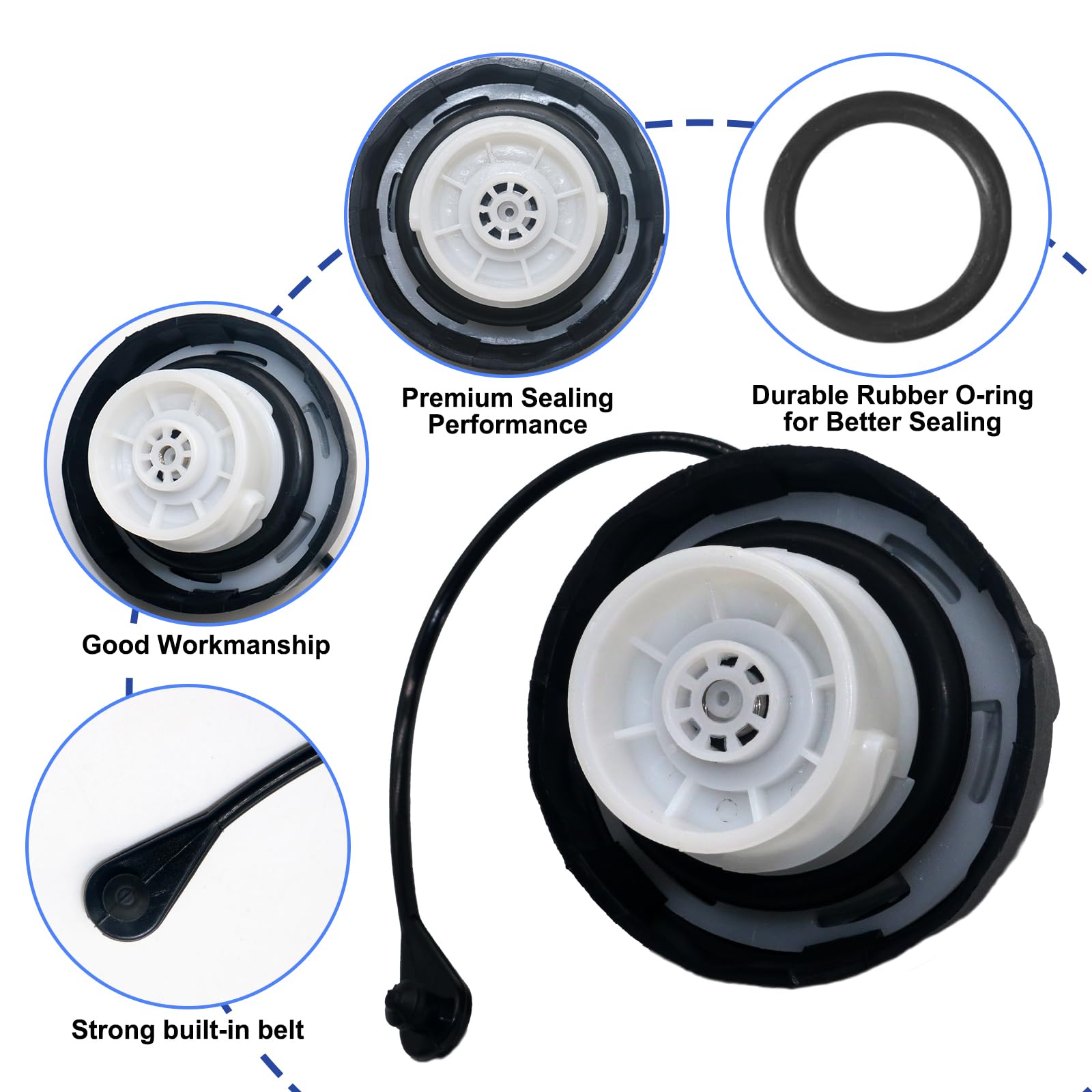 Premium Sealing Performance

Durable Rubber O-ring for Better Sealing

Good Workmanship

Strong built-in belt