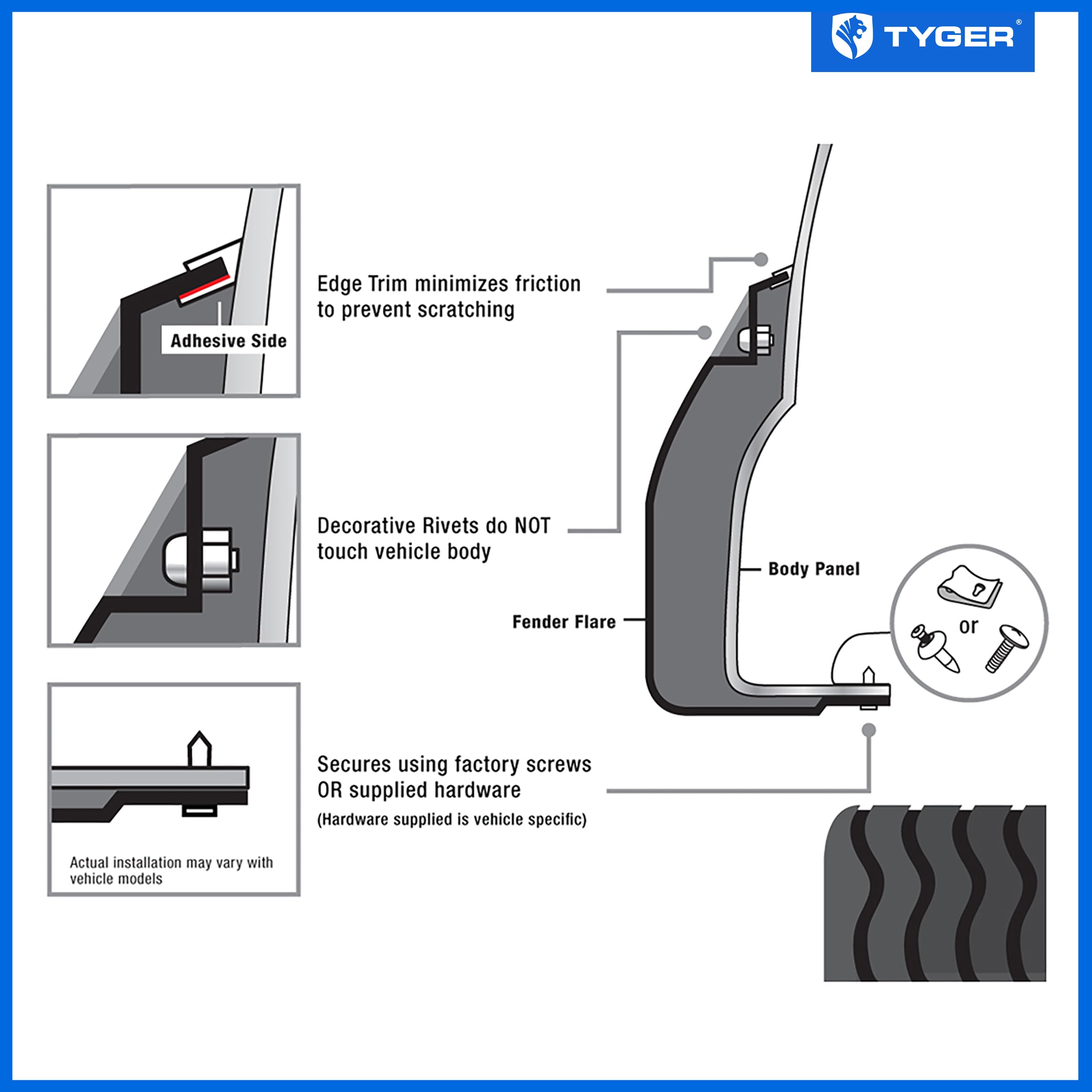 TYGER®

Adhesive Side

Edge Trim minimizes friction to prevent scratching

Decorative Rivets do NOT touch vehicle body

Body Panel

Fender Flare

or

Secures using factory screws OR supplied hardware
(Hardware supplied is vehicle specific)

Actual installation may vary with vehicle models