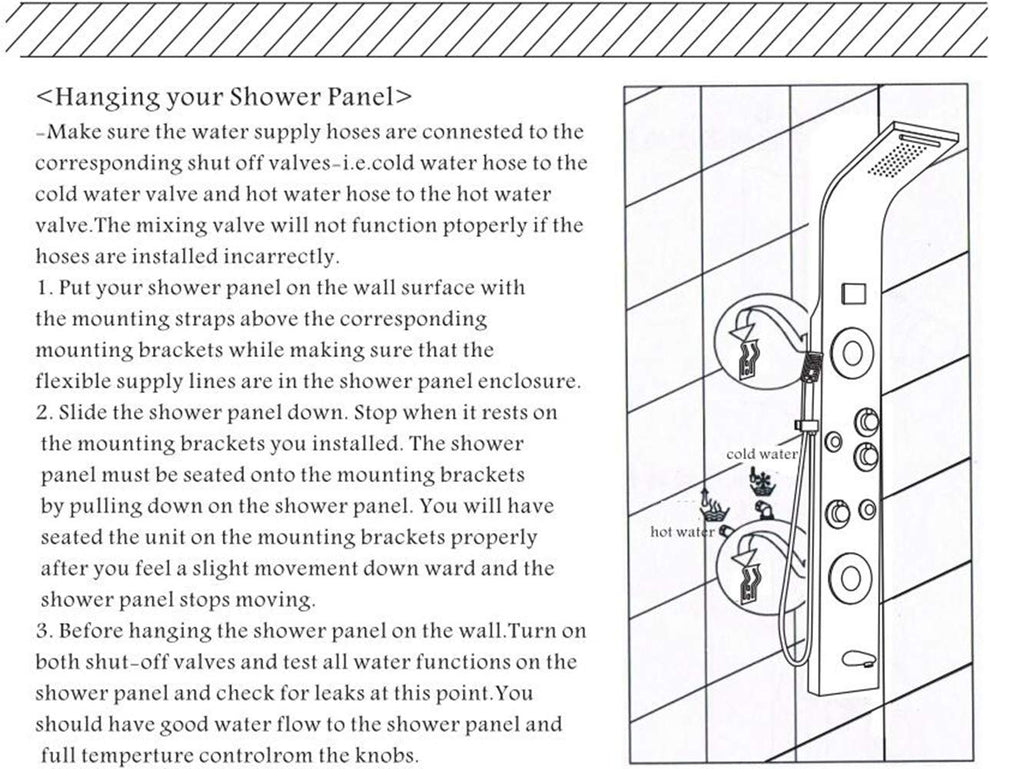 <Hanging your Shower Panel>
-Make sure the water supply hoses are connested to the corresponding shut off valves-i.e.cold water hose to the cold water valve and hot water hose to the hot water valve.The mixing valve will not function ptoperly if the hoses are installed incarrectly.
1. Put your shower panel on the wall surface with the mounting straps above the corresponding mounting brackets while making sure that the flexible supply lines are in the shower panel enclosure.
2. Slide the shower panel down. Stop when it rests on the mounting brackets you installed. The shower panel must be seated onto the mounting brackets by pulling down on the shower panel. You will have seated the unit on the mounting brackets properly after you feel a slight movement down ward and the shower panel stops moving.
3. Before hanging the shower panel on the wall.Turn on both shut-off valves and test all water functions on the shower panel and check for leaks at this point.You should have good water flow to the shower panel and full temperture controlrom the knobs.

cold water
hot water