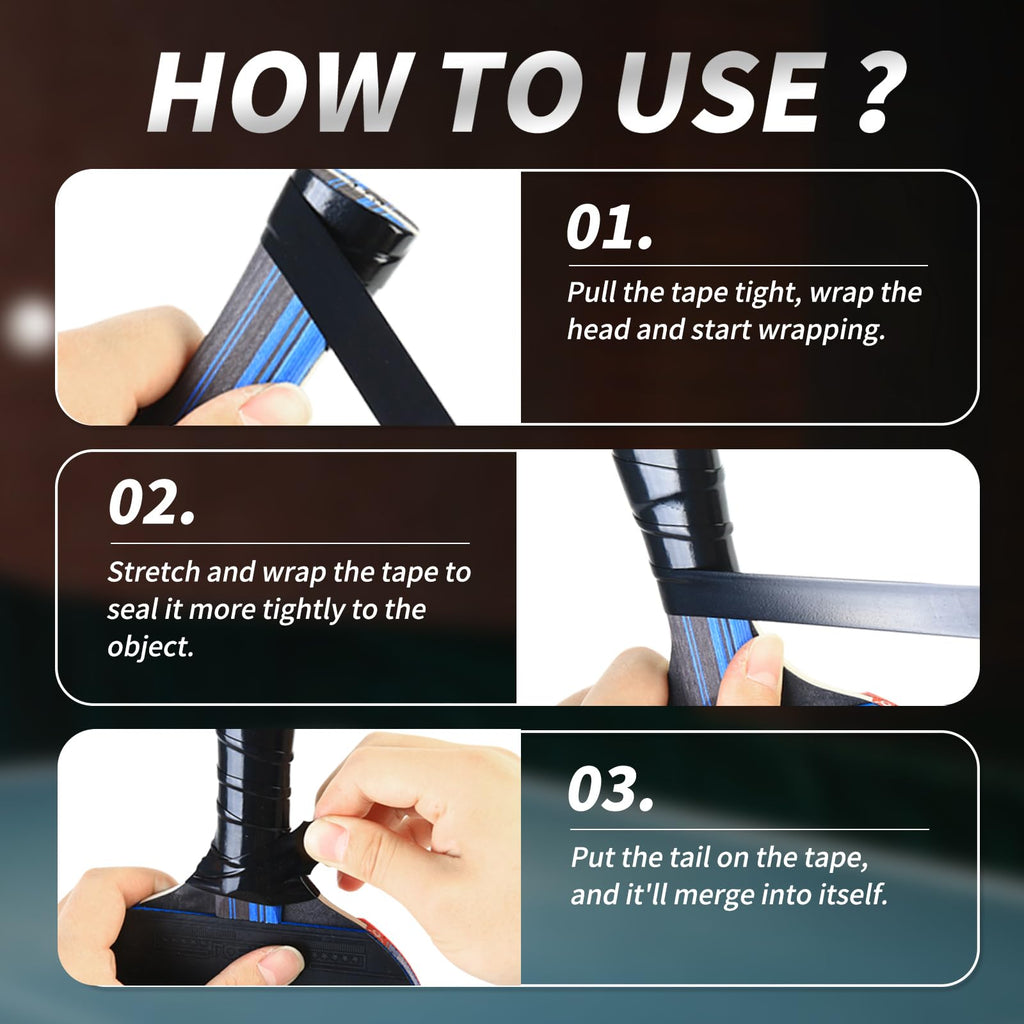 HOW TO USE ?

01.

Pull the tape tight, wrap the head and start wrapping.

02.

Stretch and wrap the tape to seal it more tightly to the object.

03.

Put the tail on the tape, and it'll merge into itself.