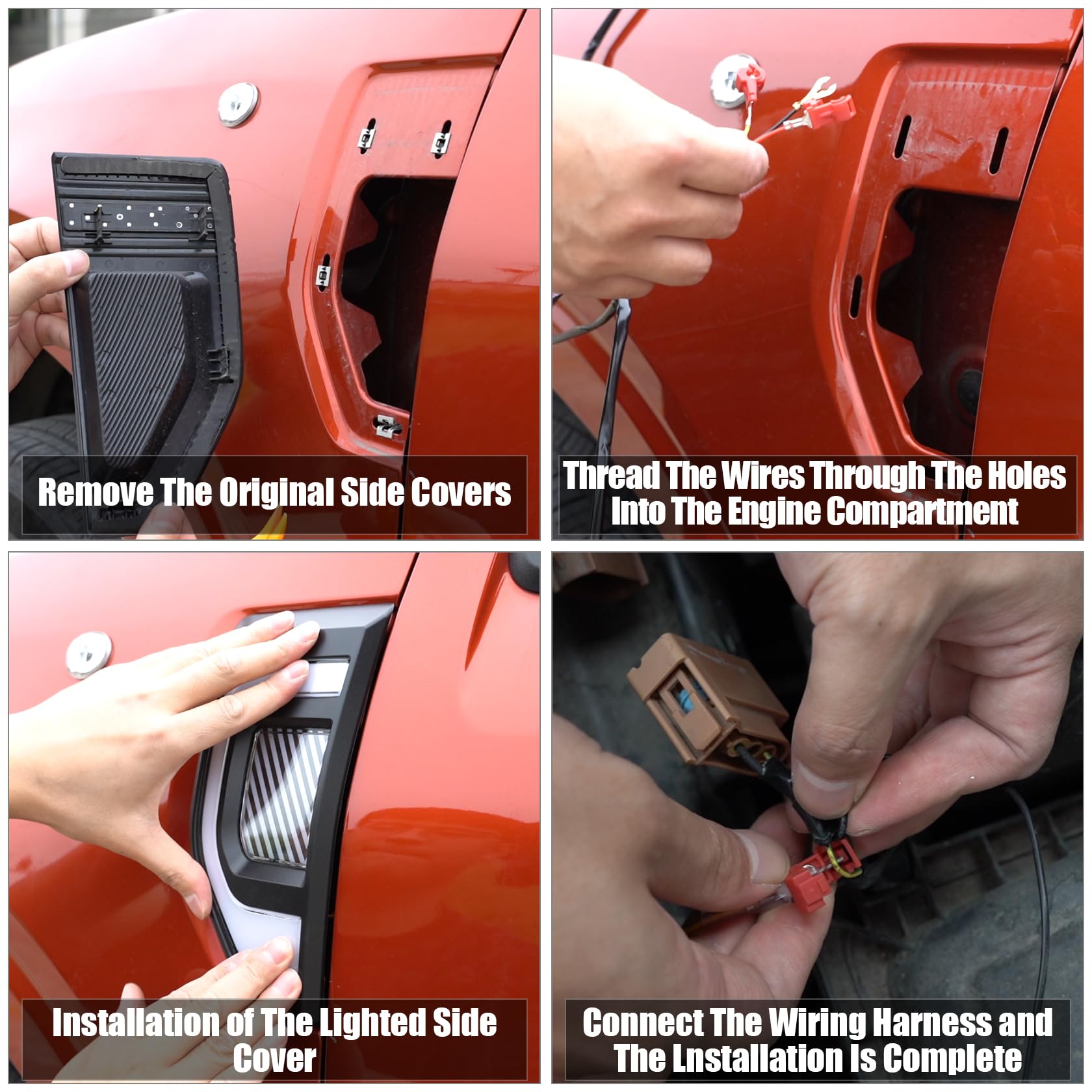 Remove The Original Side Covers

Thread The Wires Through The Holes Into The Engine Compartment

Installation of The Lighted Side Cover

Connect The Wiring Harness and The Lnstallation Is Complete