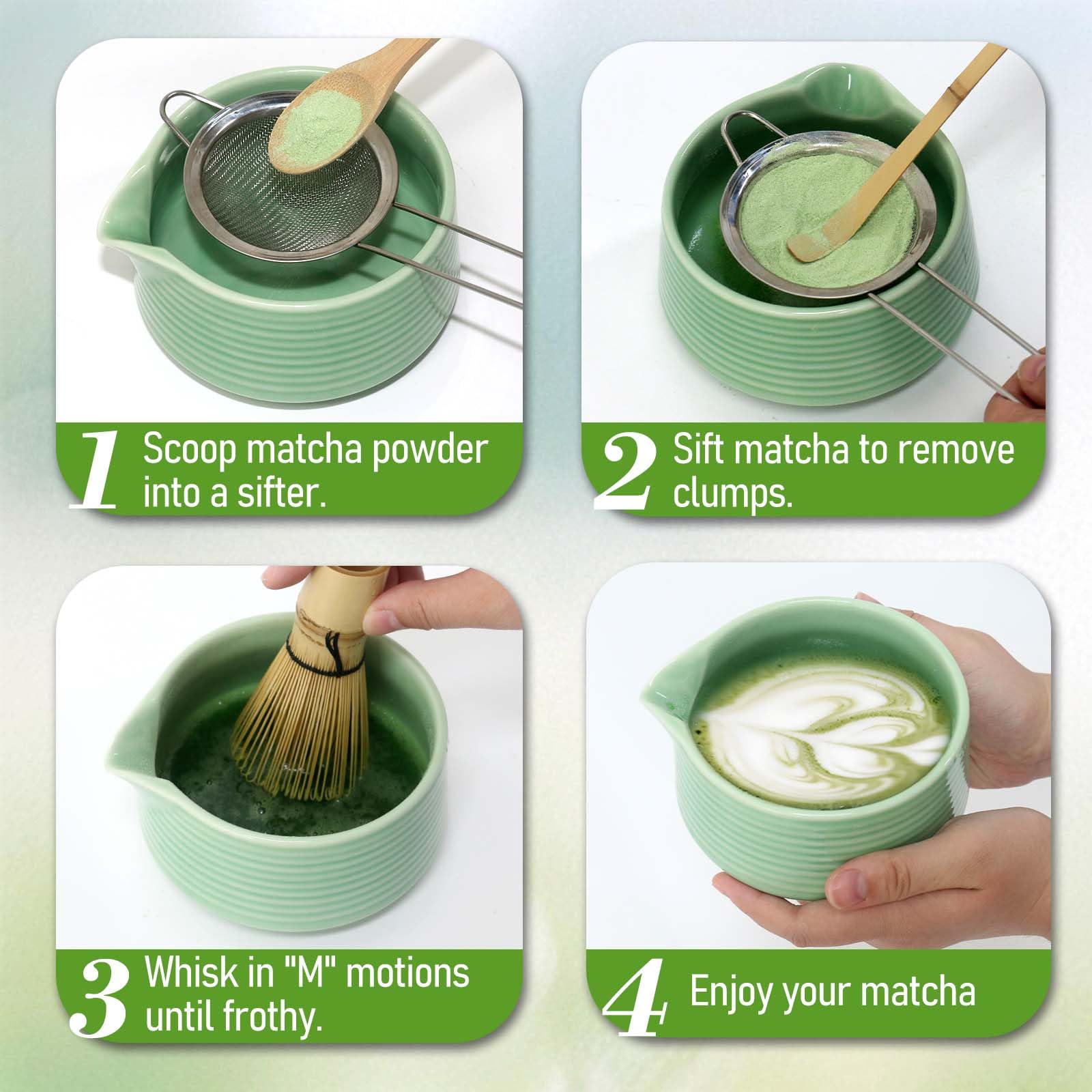 1 Scoop matcha powder into a sifter.

2 Sift matcha to remove clumps.

3 Whisk in "M" motions until frothy.

4 Enjoy your matcha