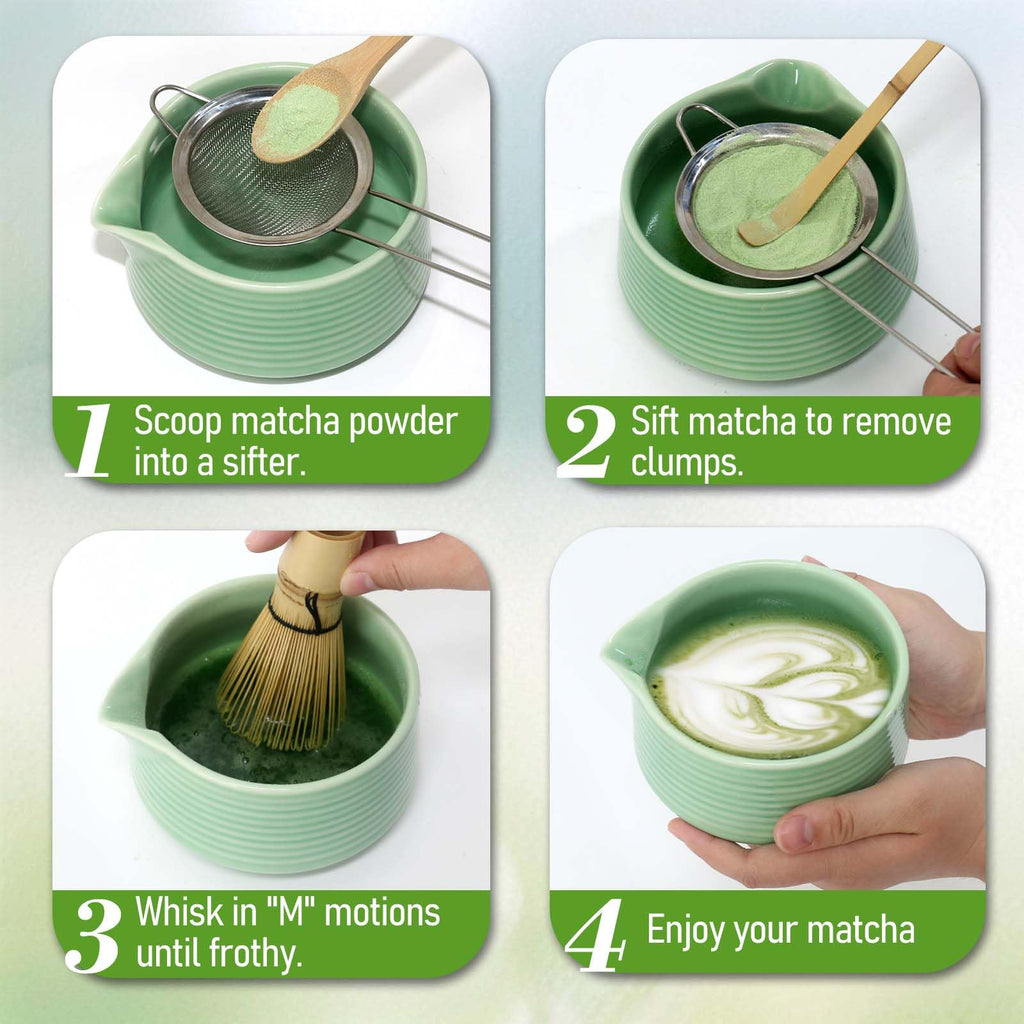 1 Scoop matcha powder into a sifter.

2 Sift matcha to remove clumps.

3 Whisk in "M" motions until frothy.

4 Enjoy your matcha