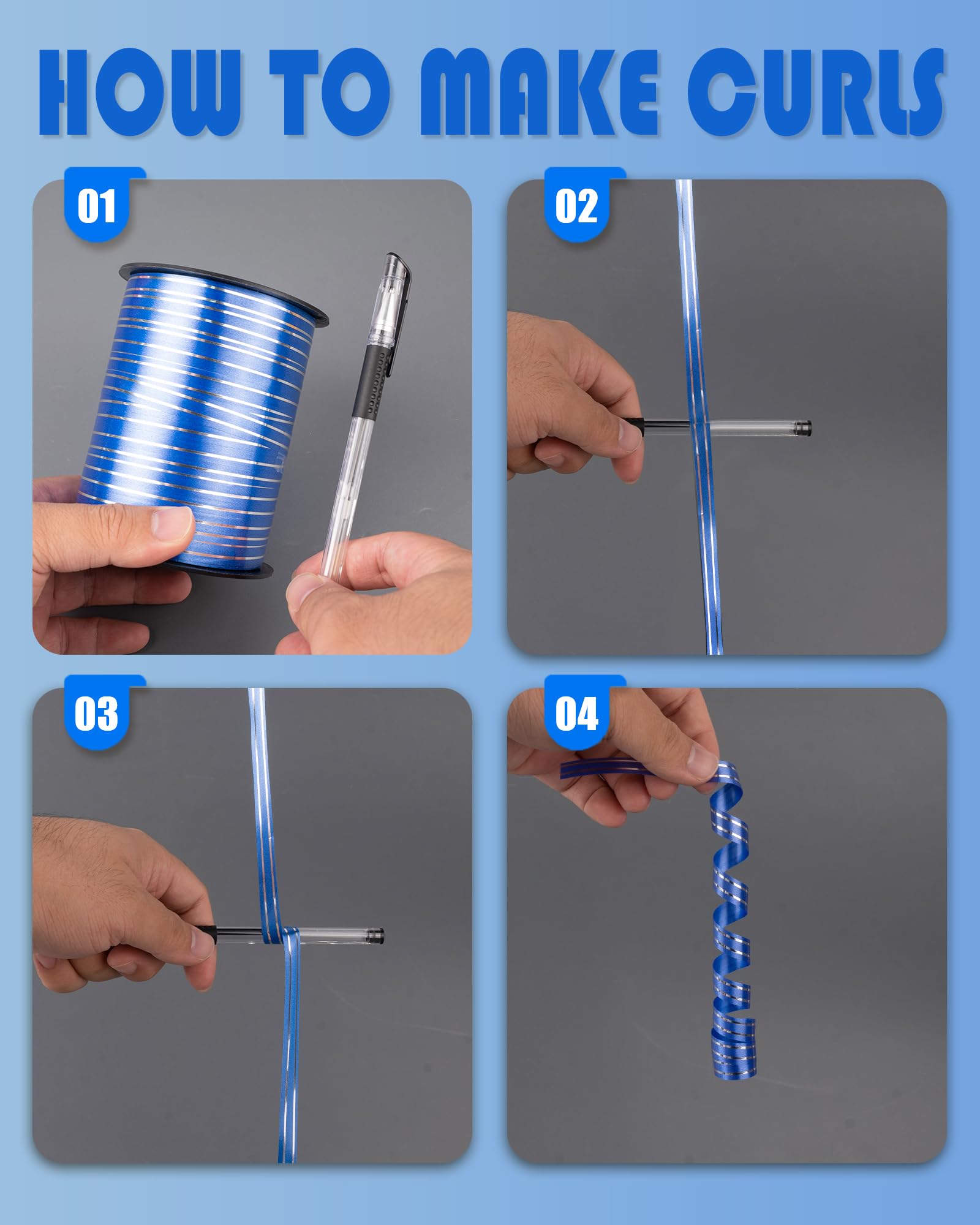 HOW TO MAKE CURLS

01

02

03

04