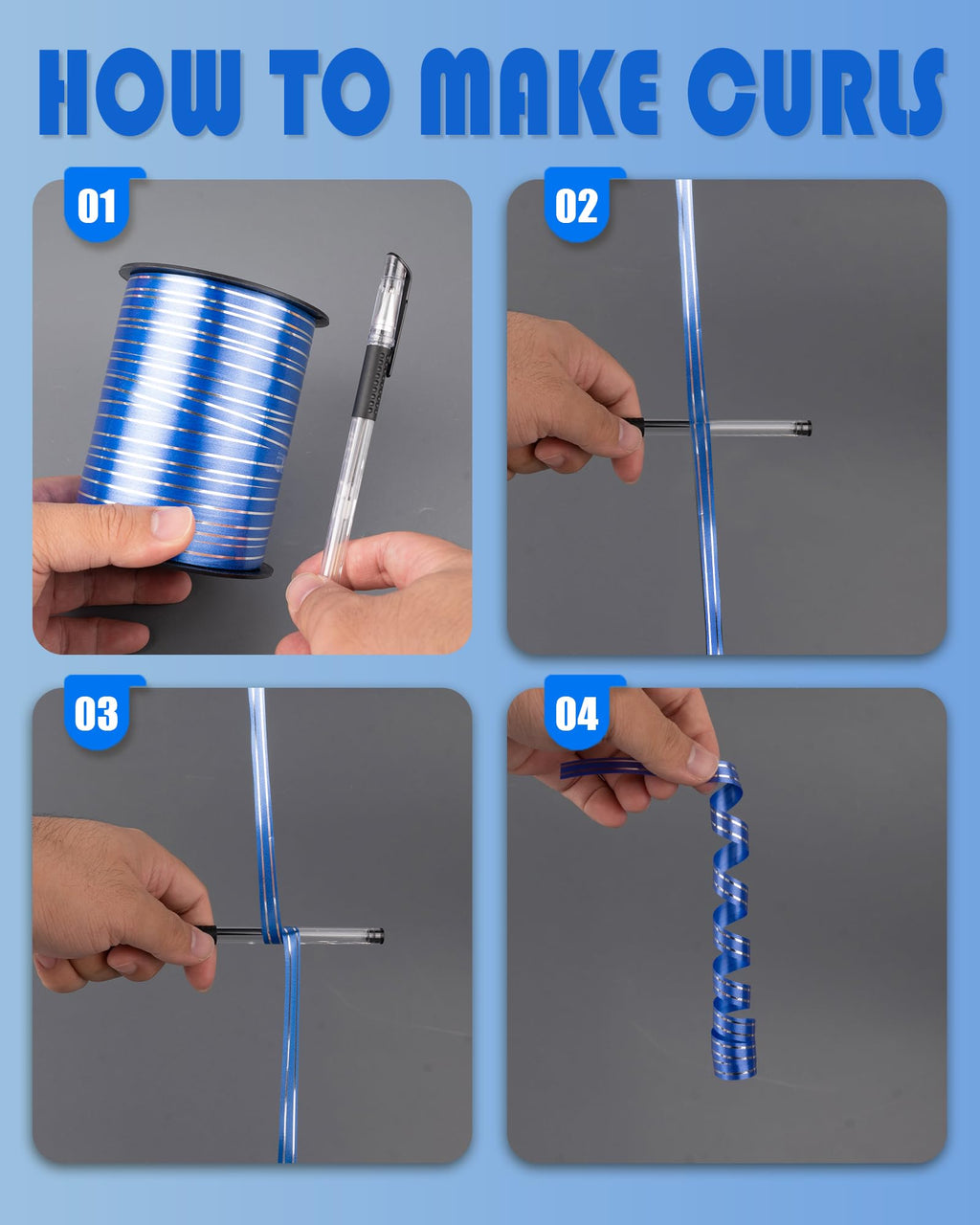 HOW TO MAKE CURLS

01

02

03

04