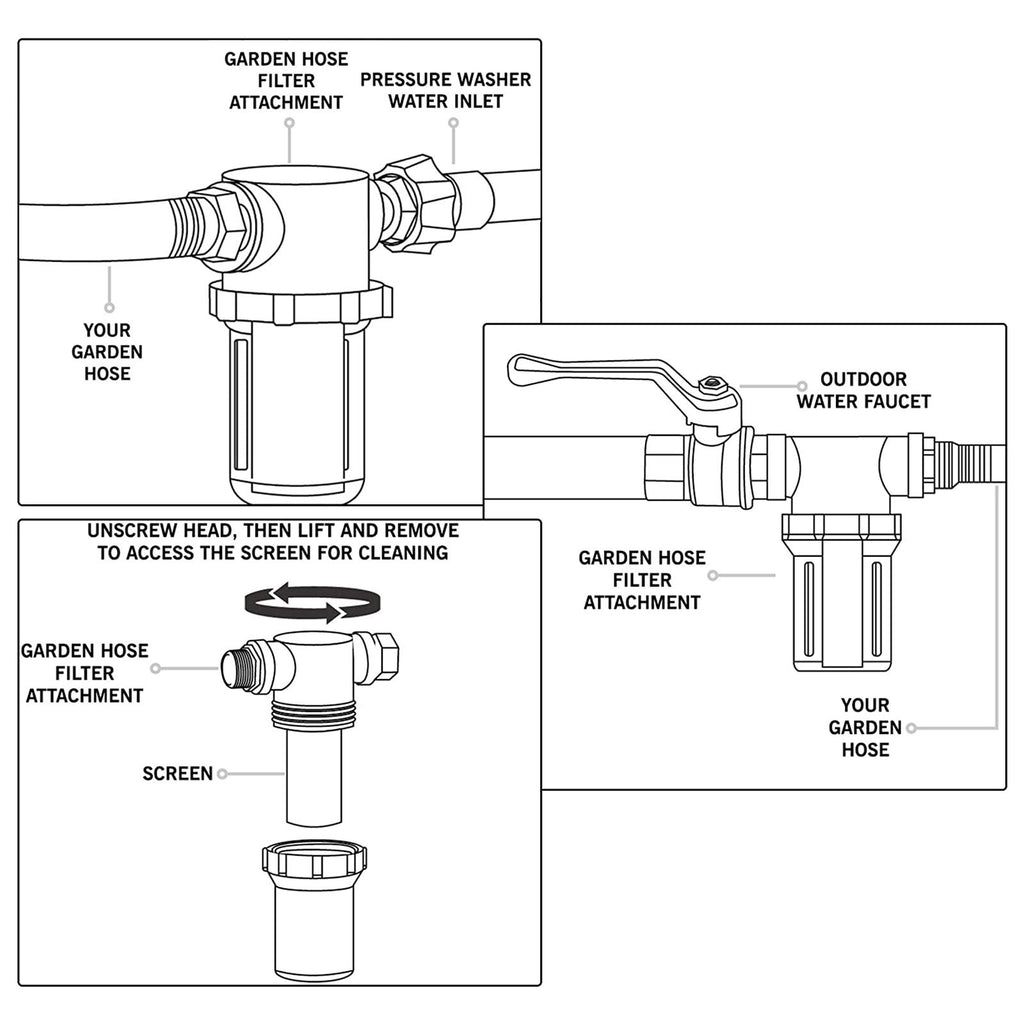 GARDEN HOSE FILTER ATTACHMENT

PRESSURE WASHER WATER INLET

YOUR GARDEN HOSE

OUTDOOR WATER FAUCET

GARDEN HOSE FILTER ATTACHMENT

YOUR GARDEN HOSE

UNSCREW HEAD, THEN LIFT AND REMOVE TO ACCESS THE SCREEN FOR CLEANING

GARDEN HOSE FILTER ATTACHMENT

SCREEN