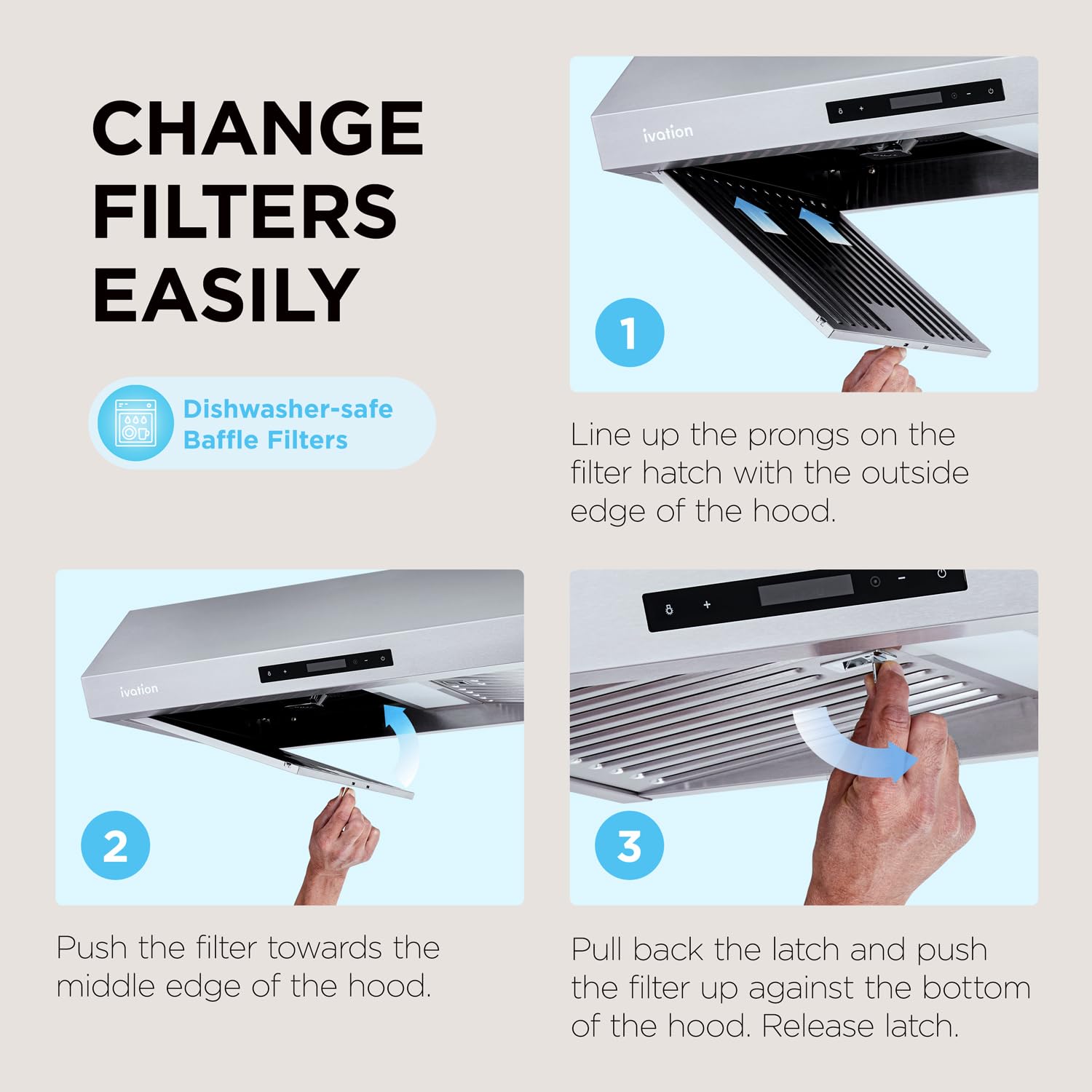 CHANGE FILTERS EASILY

Dishwasher-safe Baffle Filters

ivation

1

Line up the prongs on the filter hatch with the outside edge of the hood.

ivation

2

Push the filter towards the middle edge of the hood.

3

Pull back the latch and push the filter up against the bottom of the hood. Release latch.