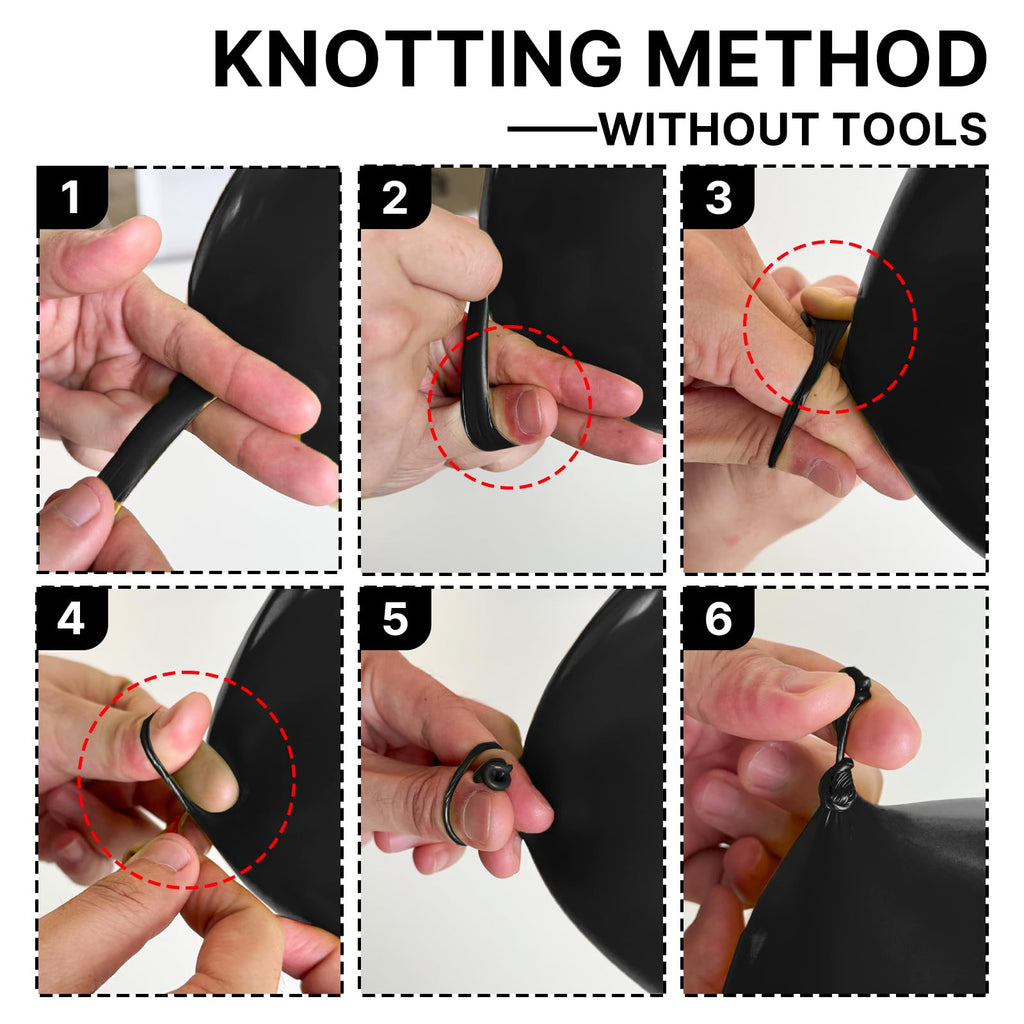 KNOTTING METHOD
——WITHOUT TOOLS

1

2

3

4

5

6