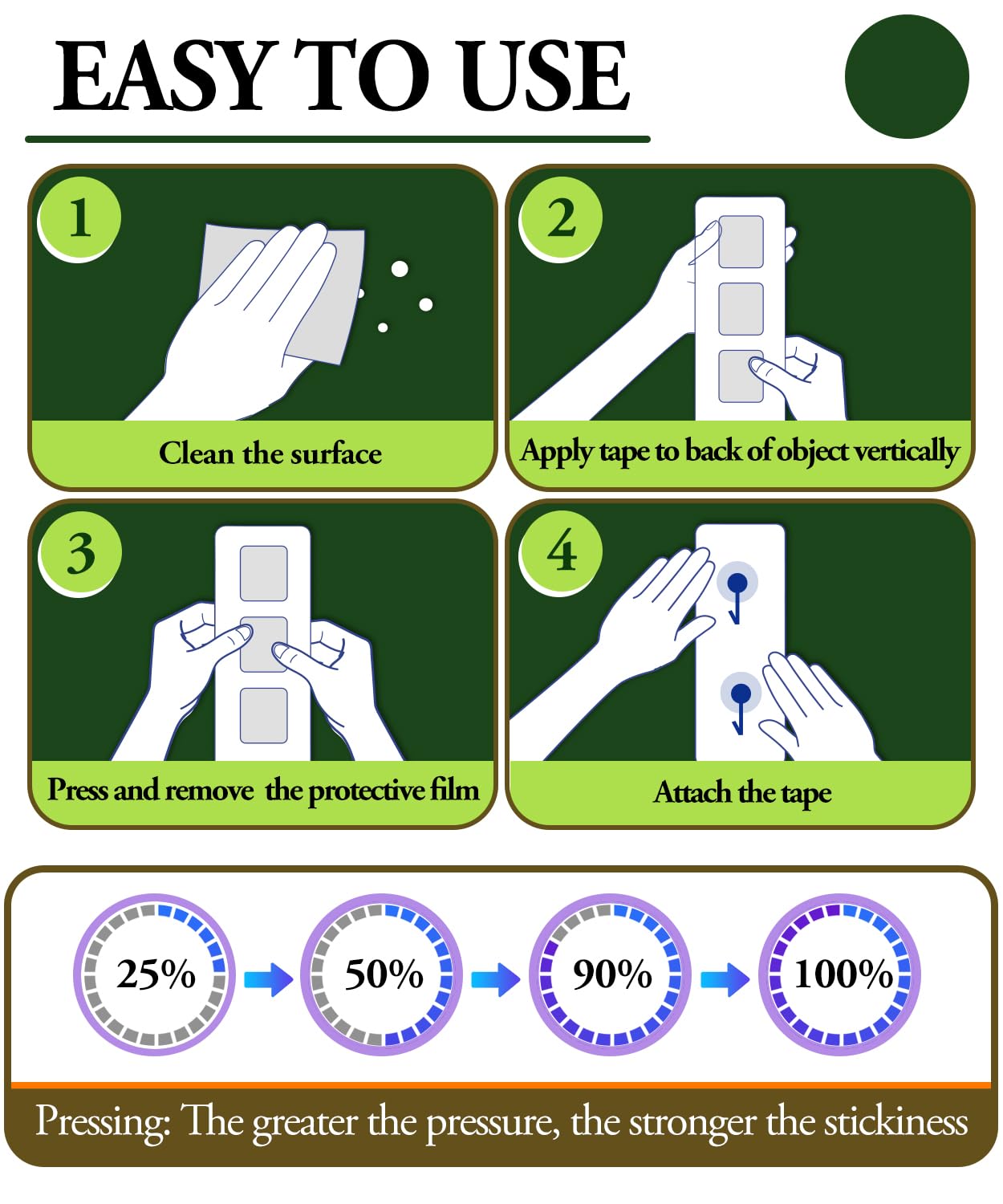 EASY TO USE

1
Clean the surface

2
Apply tape to back of object vertically

3
Press and remove the protective film

4
Attach the tape

25%
50%
90%
100%

Pressing: The greater the pressure, the stronger the stickiness