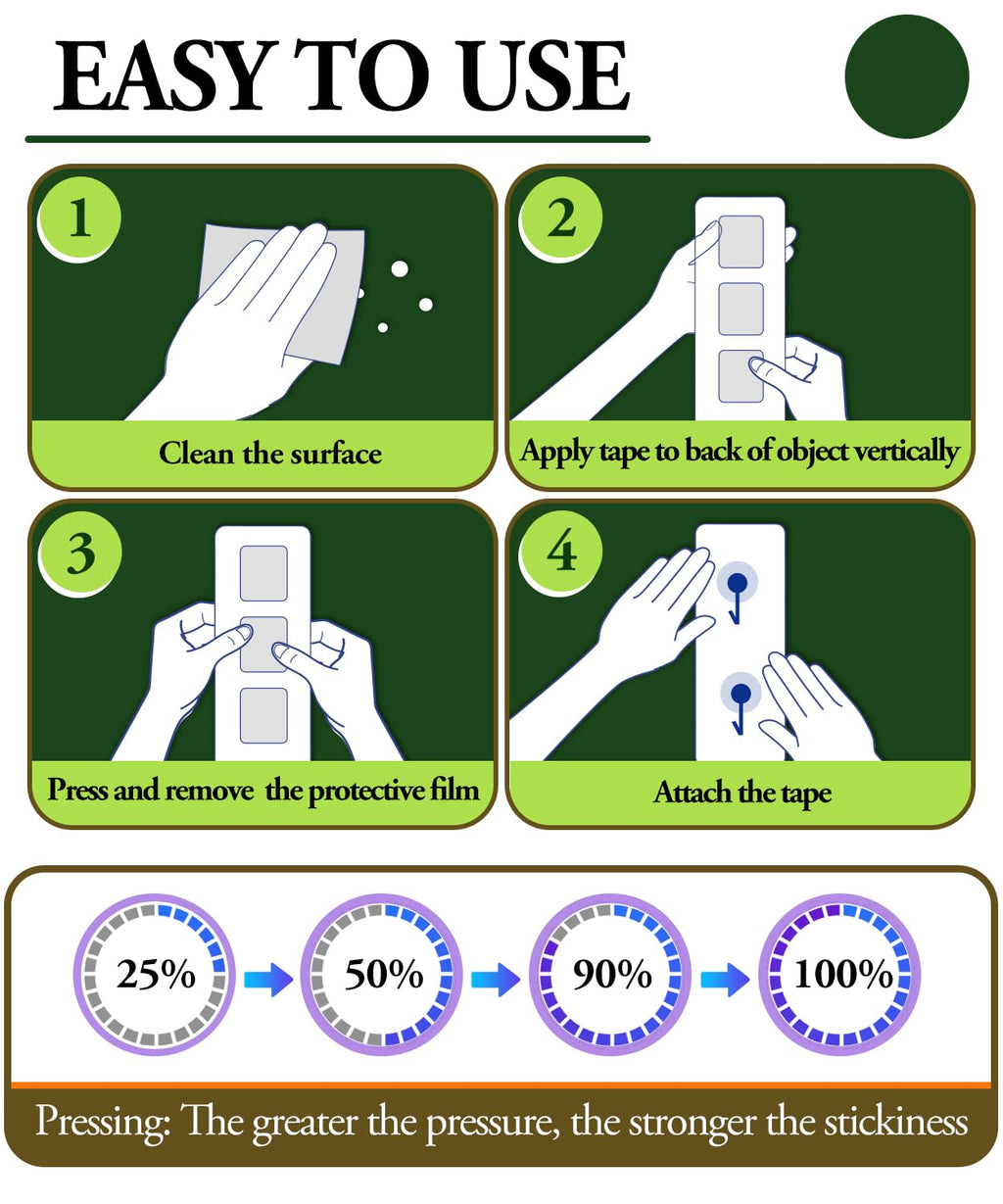 EASY TO USE

1
Clean the surface

2
Apply tape to back of object vertically

3
Press and remove the protective film

4
Attach the tape

25%

50%

90%

100%

Pressing: The greater the pressure, the stronger the stickiness