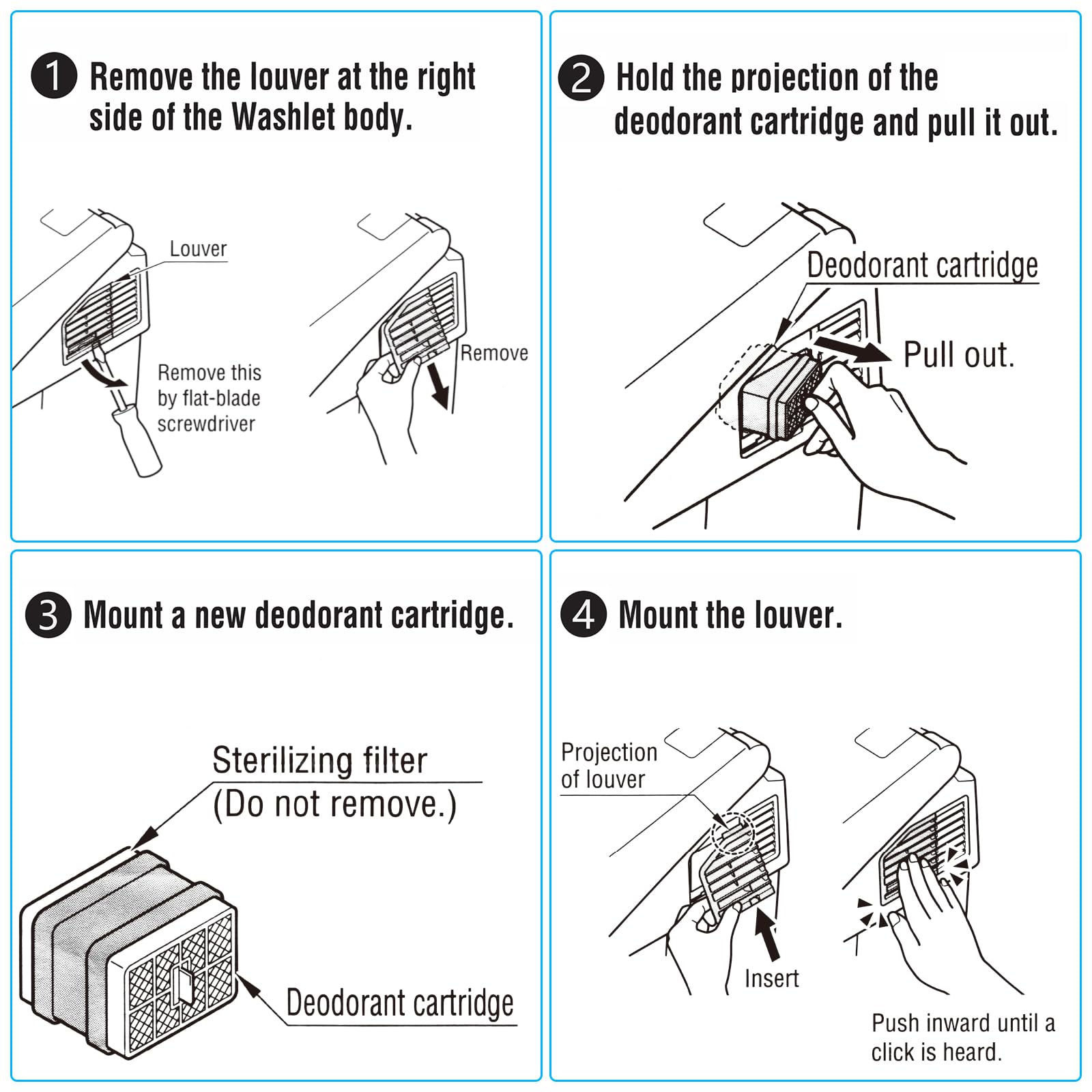 1 Remove the louver at the right side of the Washlet body.

Louver

Remove this by flat-blade screwdriver

Remove

2 Hold the projection of the deodorant cartridge and pull it out.

Deodorant cartridge

Pull out.

3 Mount a new deodorant cartridge.

Sterilizing filter (Do not remove.)

Deodorant cartridge

4 Mount the louver.

Projection of louver

Insert

Push inward until a click is heard.