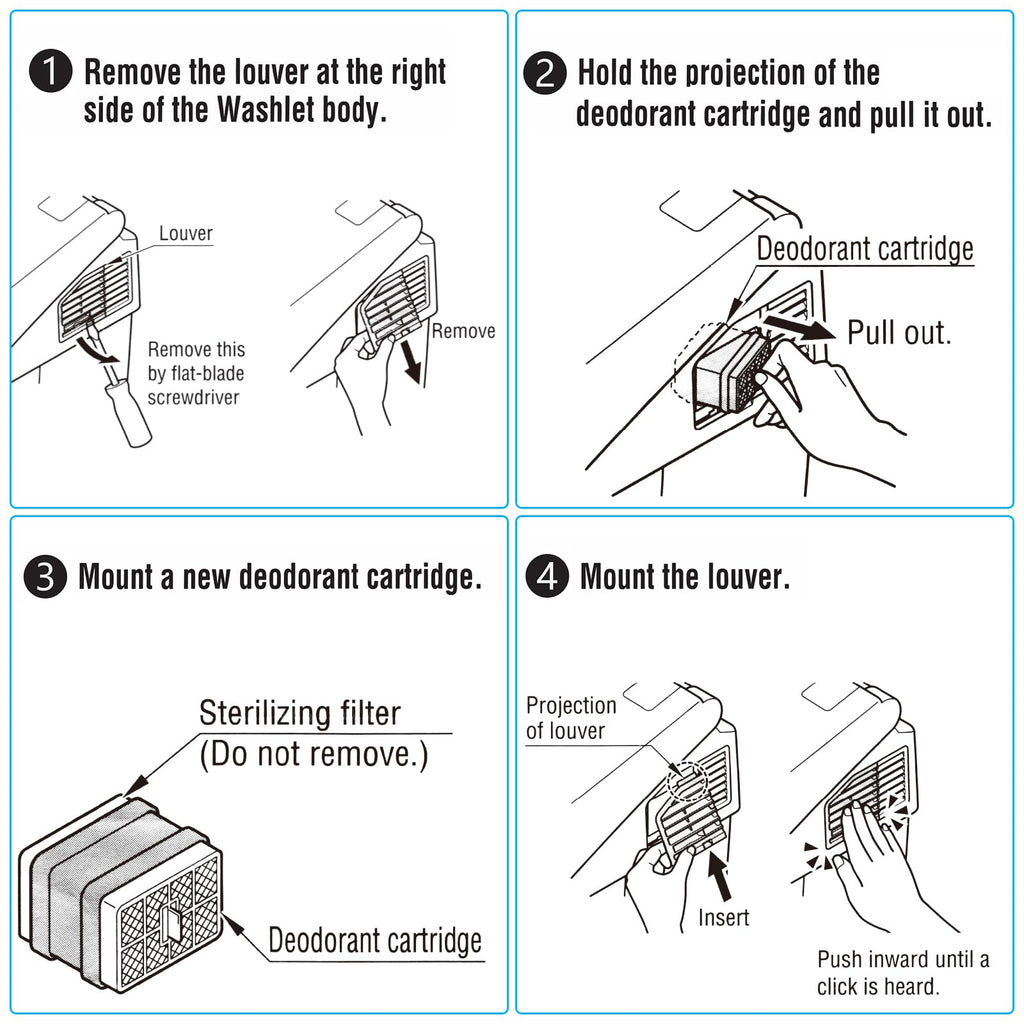 1 Remove the louver at the right side of the Washlet body.

Louver

Remove this by flat-blade screwdriver

Remove

2 Hold the projection of the deodorant cartridge and pull it out.

Deodorant cartridge

Pull out.

3 Mount a new deodorant cartridge.

Sterilizing filter (Do not remove.)

Deodorant cartridge

4 Mount the louver.

Projection of louver

Insert

Push inward until a click is heard.