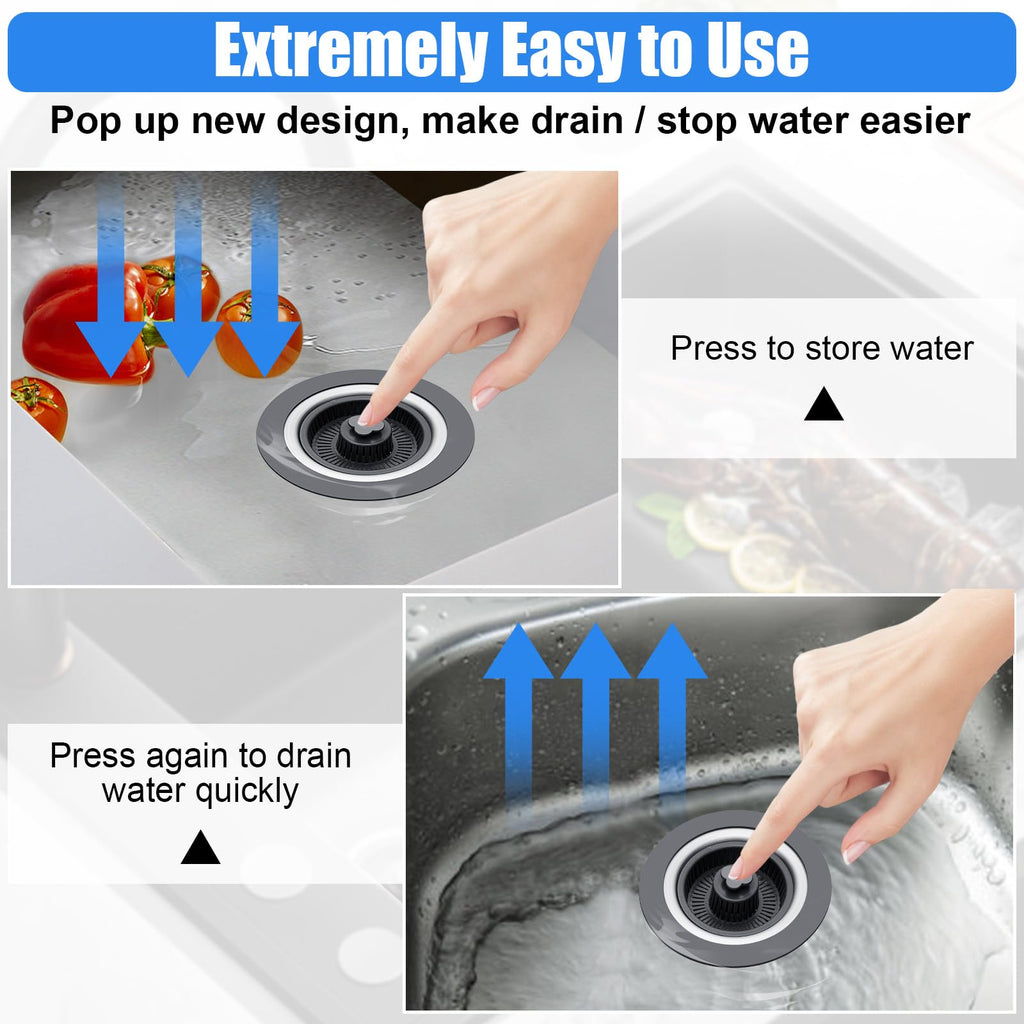 Extremely Easy to Use

Pop up new design, make drain / stop water easier

Press to store water

▲

Press again to drain water quickly

▲