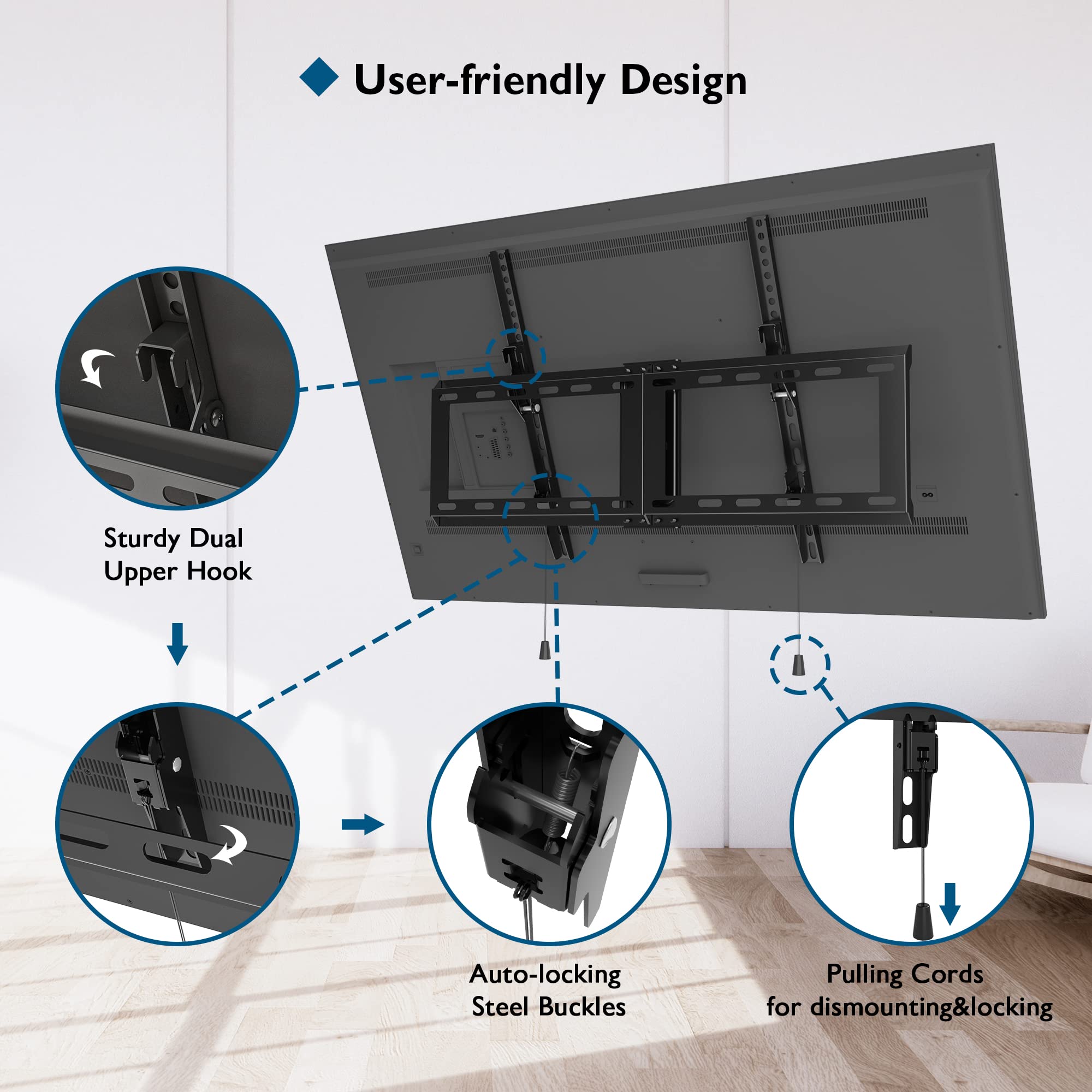 User-friendly Design

Sturdy Dual Upper Hook

Auto-locking Steel Buckles

Pulling Cords for dismounting&locking