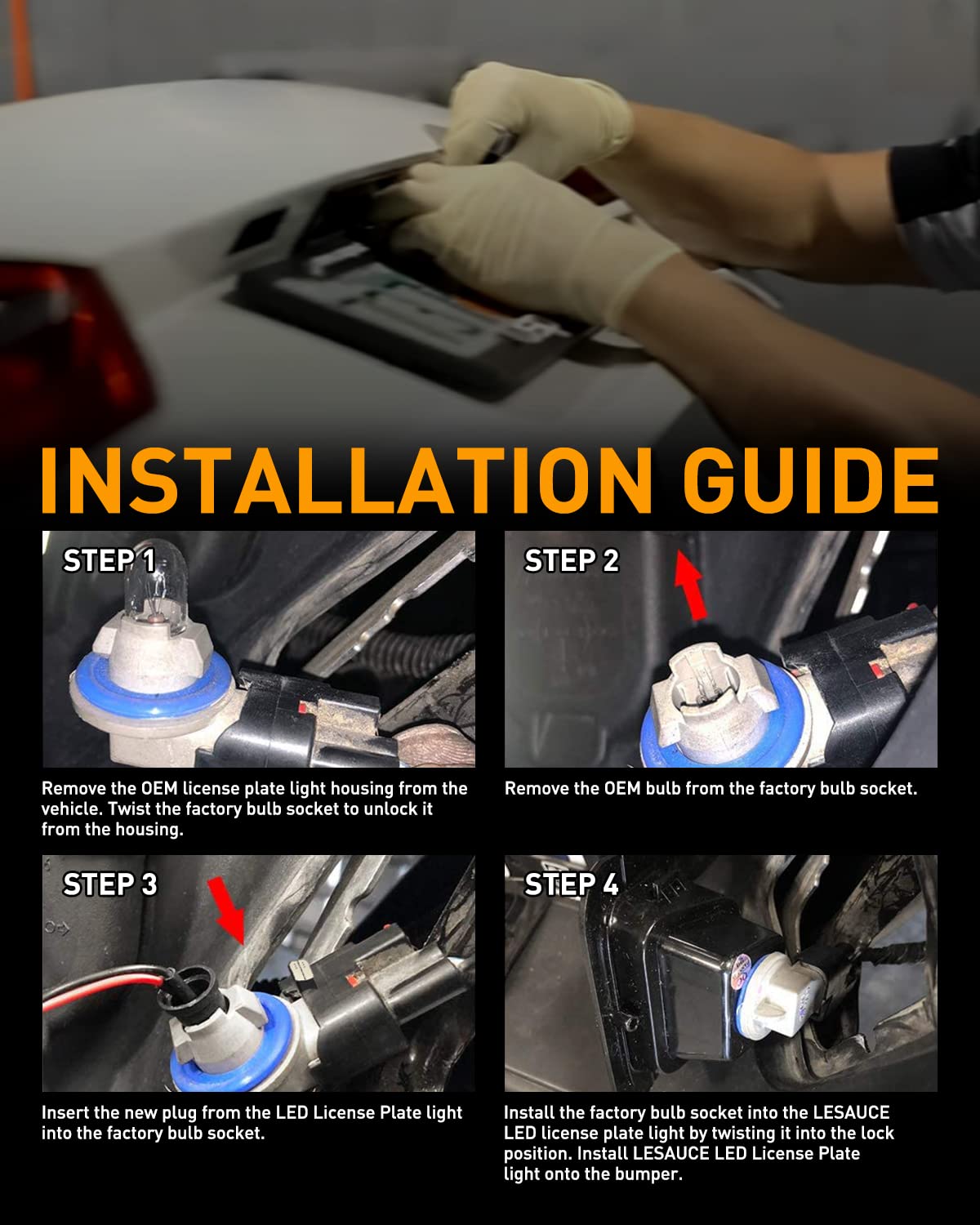 INSTALLATION GUIDE

STEP 1

Remove the OEM license plate light housing from the vehicle. Twist the factory bulb socket to unlock it from the housing.

STEP 2

Remove the OEM bulb from the factory bulb socket.

STEP 3

Insert the new plug from the LED License Plate light into the factory bulb socket.

STEP 4

Install the factory bulb socket into the LESAUCE LED license plate light by twisting it into the lock position. Install LESAUCE LED License Plate light onto the bumper.