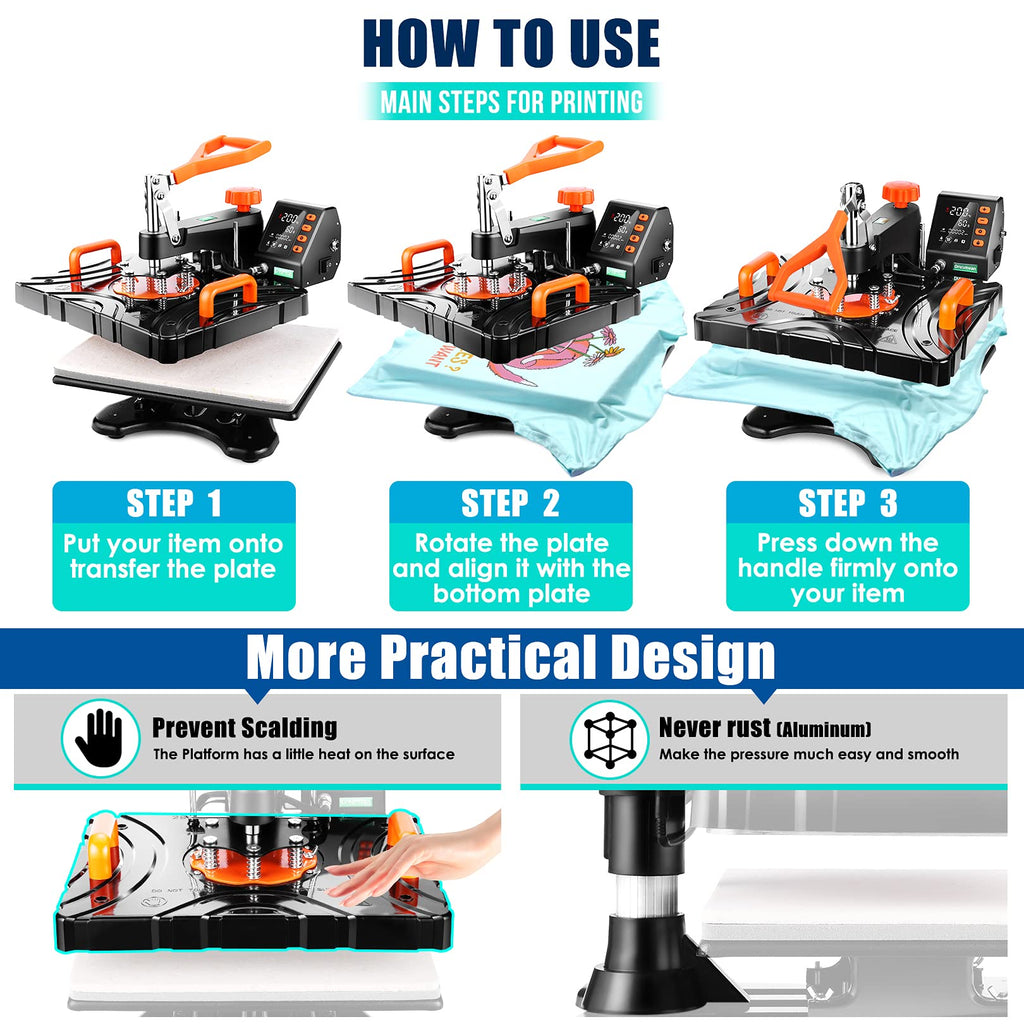 HOW TO USE

MAIN STEPS FOR PRINTING

STEP 1
Put your item onto transfer the plate

STEP 2
Rotate the plate and align it with the bottom plate

STEP 3
Press down the handle firmly onto your item

More Practical Design

Prevent Scalding
The Platform has a little heat on the surface

Never rust (Aluminum)
Make the pressure much easy and smooth