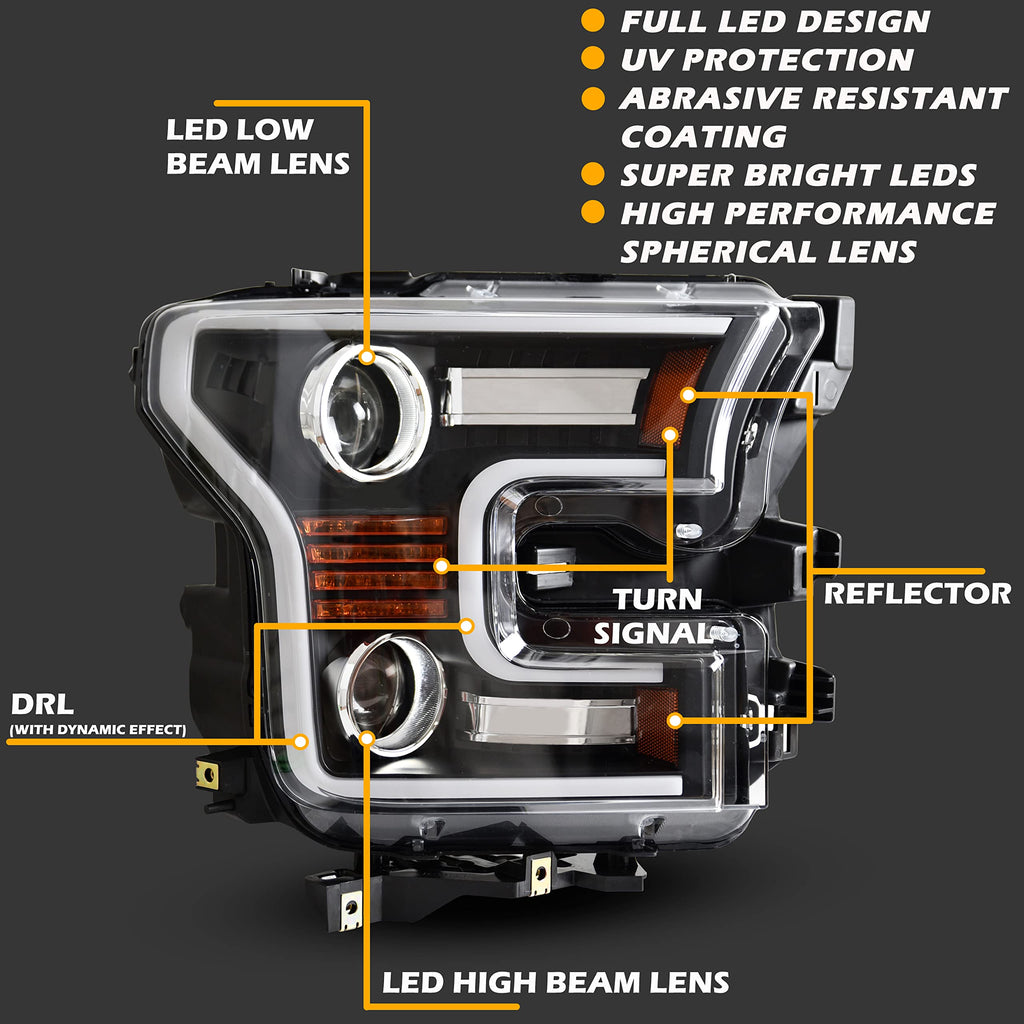 FULL LED DESIGN
UV PROTECTION
ABRASIVE RESISTANT COATING
SUPER BRIGHT LEDS
HIGH PERFORMANCE SPHERICAL LENS

LED LOW BEAM LENS

TURN SIGNAL

REFLECTOR

DRL
(WITH DYNAMIC EFFECT)

LED HIGH BEAM LENS