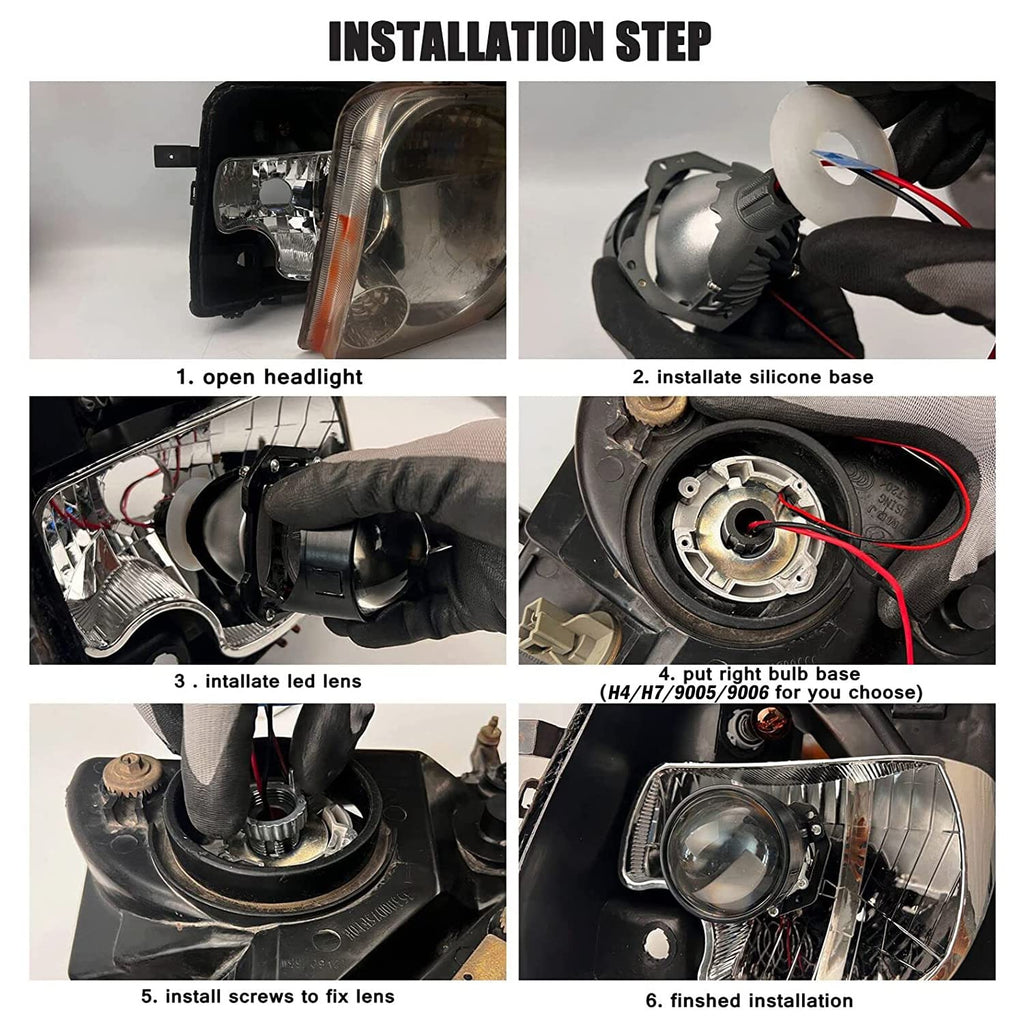 INSTALLATION STEP

1. open headlight

2. installate silicone base

3 . intallate led lens

4. put right bulb base
(H4/H7/9005/9006 for you choose)

5. install screws to fix lens

6. finshed installation