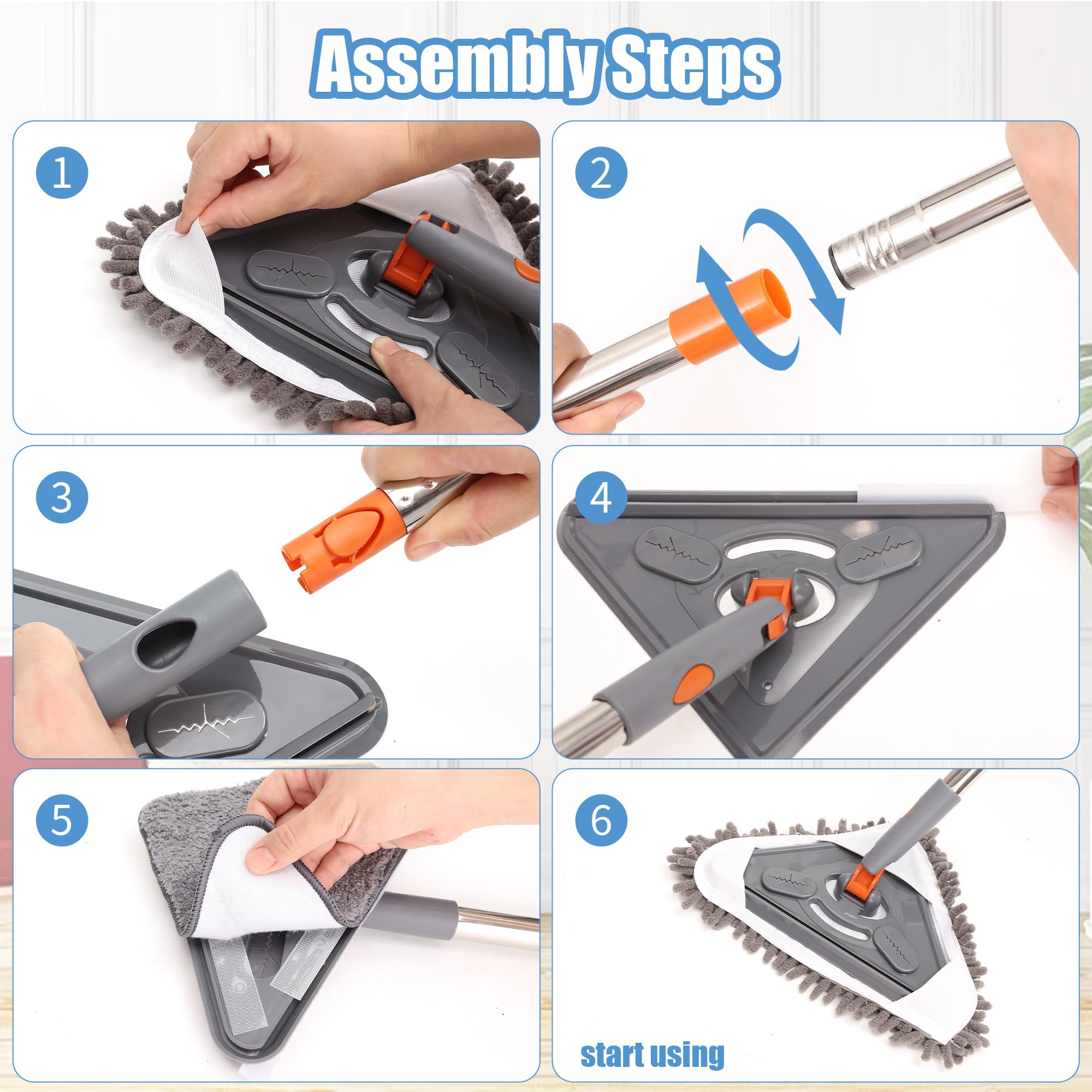 Assembly Steps

1

2

3

4

5

6

start using