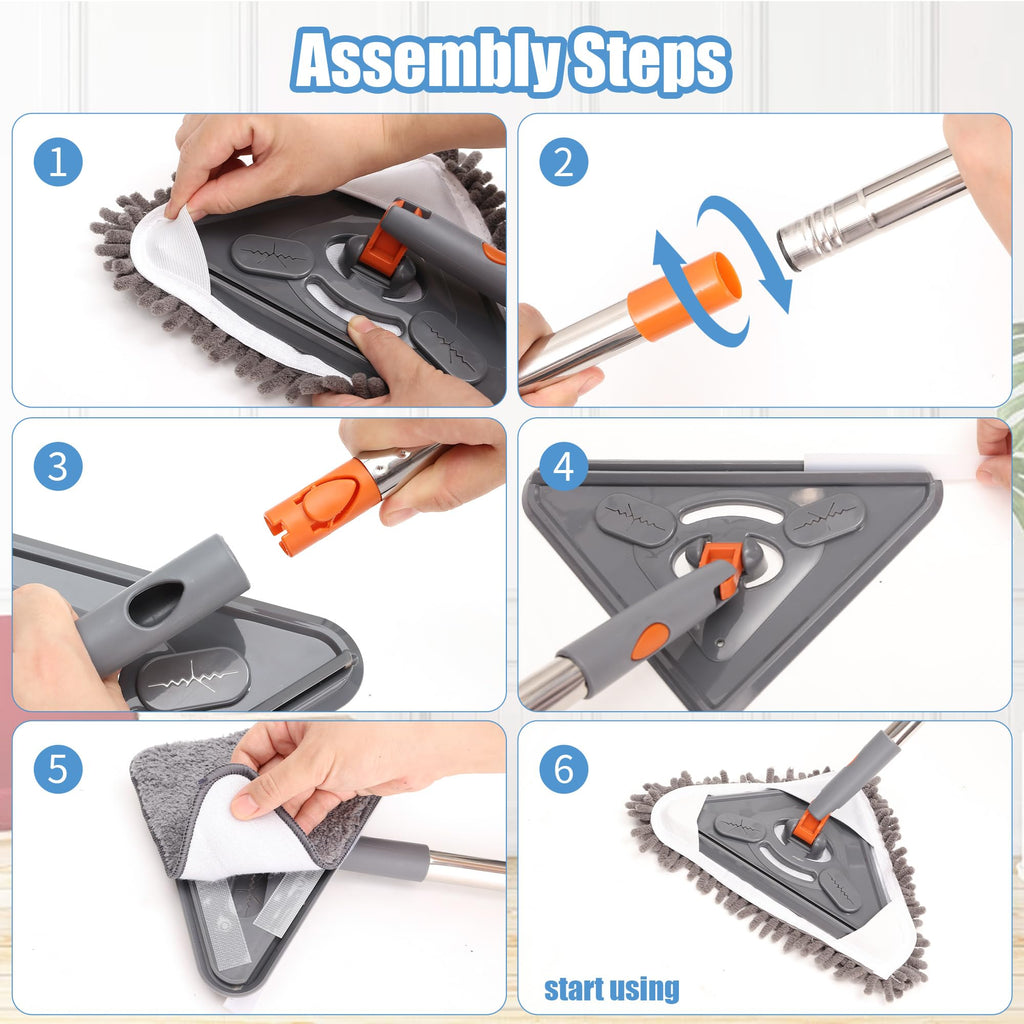 Assembly Steps

1

2

3

4

5

6

start using