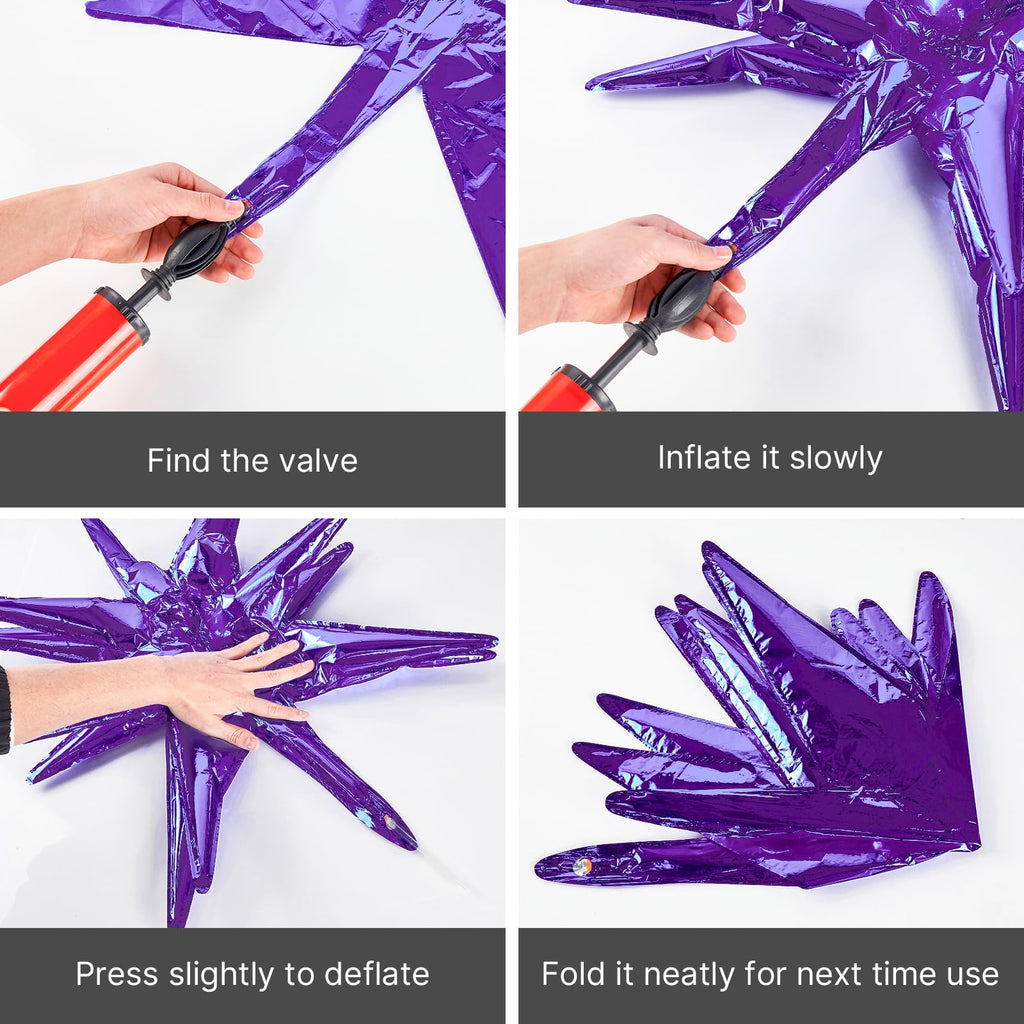 Find the valve

Inflate it slowly

Press slightly to deflate

Fold it neatly for next time use