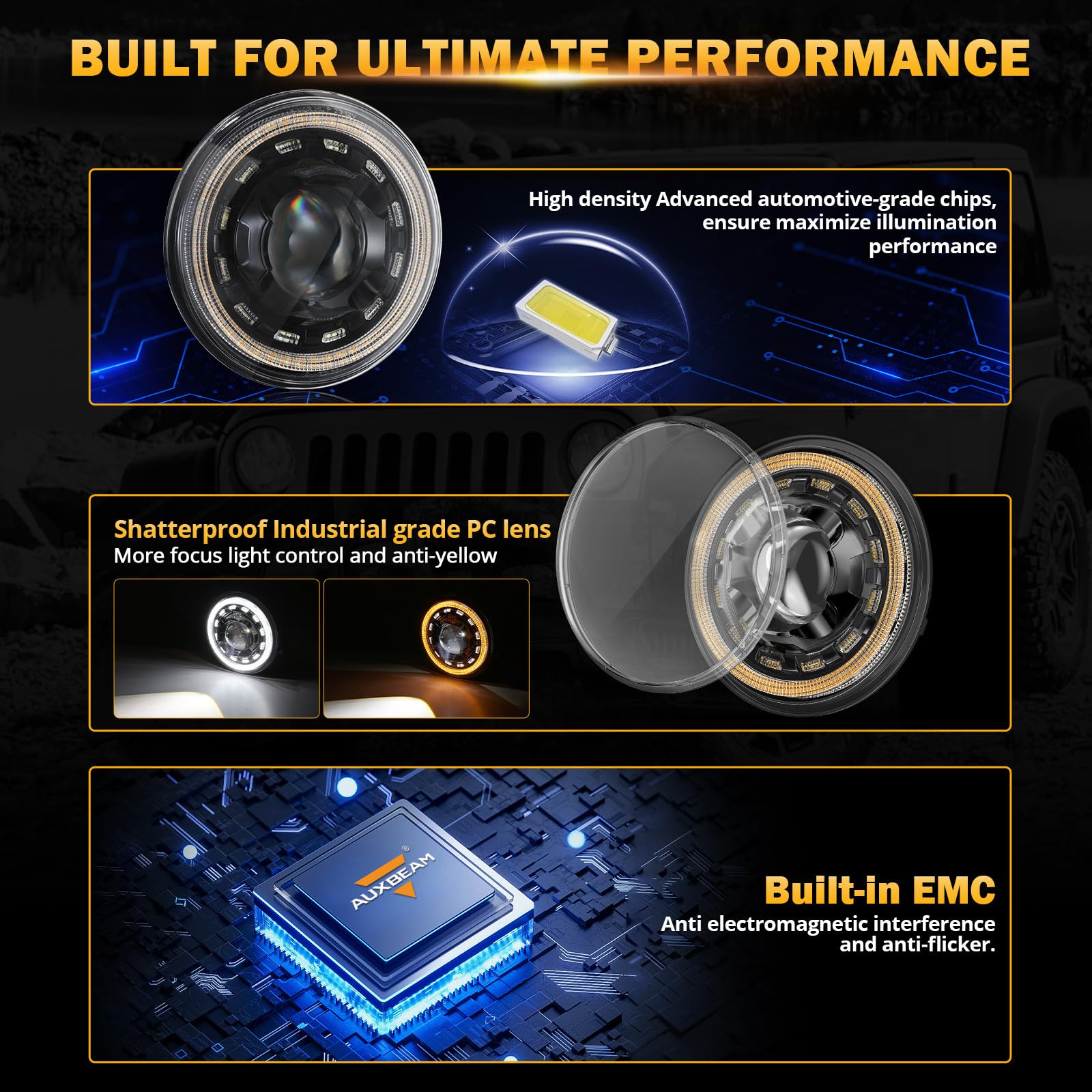 BUILT FOR ULTIMATE PERFORMANCE

High density Advanced automotive-grade chips, ensure maximize illumination performance

Shatterproof Industrial grade PC lens
More focus light control and anti-yellow

AUXBEAM®

Built-in EMC
Anti electromagnetic interference and anti-flicker.