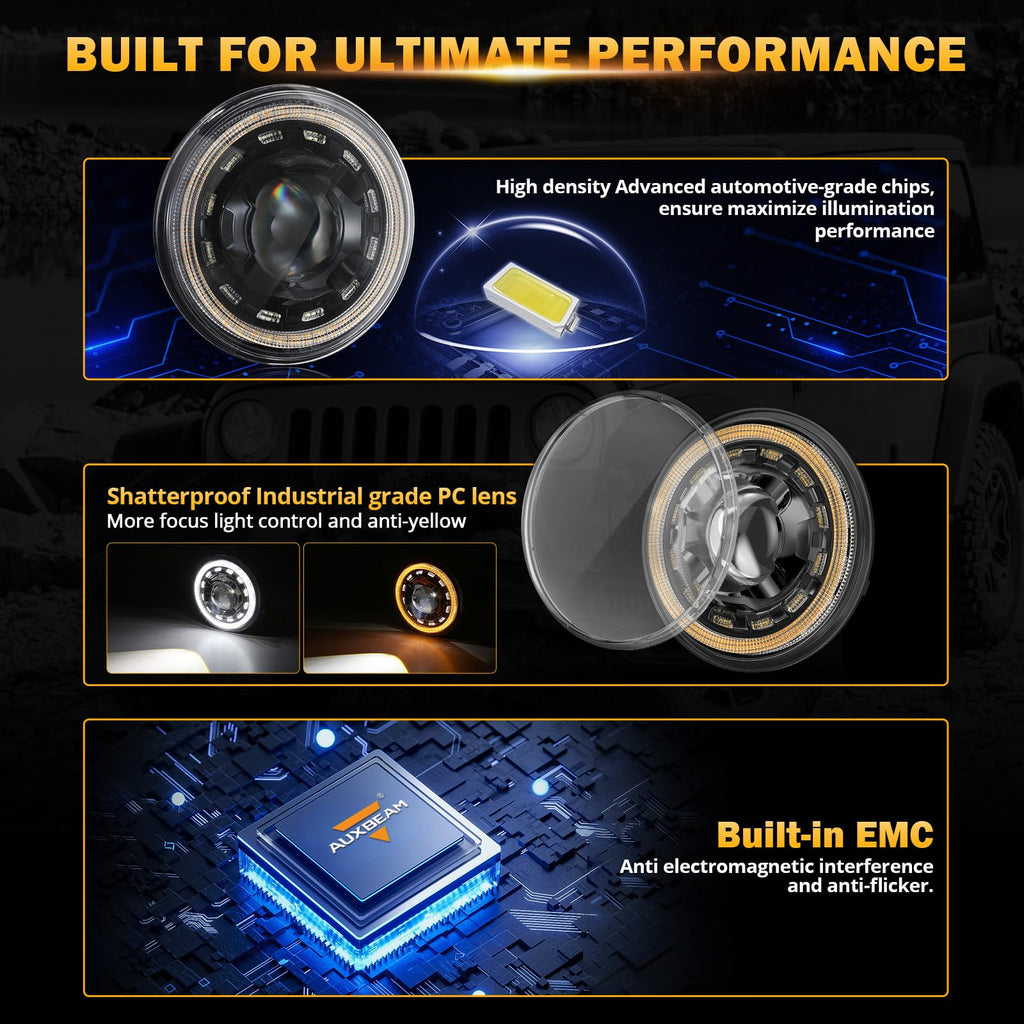 BUILT FOR ULTIMATE PERFORMANCE

High density Advanced automotive-grade chips, ensure maximize illumination performance

Shatterproof Industrial grade PC lens
More focus light control and anti-yellow

AUXBEAM

Built-in EMC
Anti electromagnetic interference and anti-flicker.