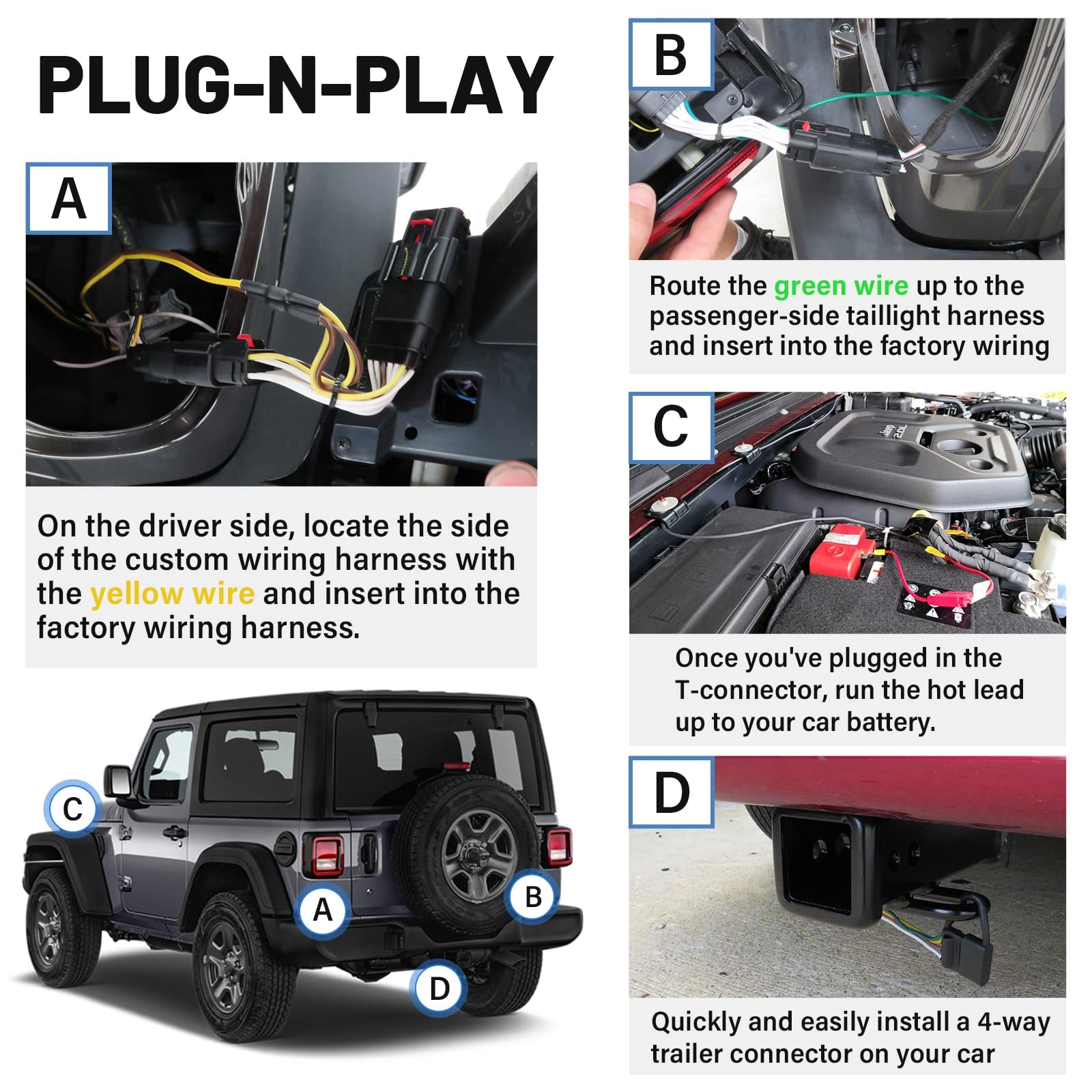 PLUG-N-PLAY

A

On the driver side, locate the side of the custom wiring harness with the yellow wire and insert into the factory wiring harness.

C

A

B

D

B

Route the green wire up to the passenger-side taillight harness and insert into the factory wiring

C

Once you've plugged in the T-connector, run the hot lead up to your car battery.

D

Quickly and easily install a 4-way trailer connector on your car