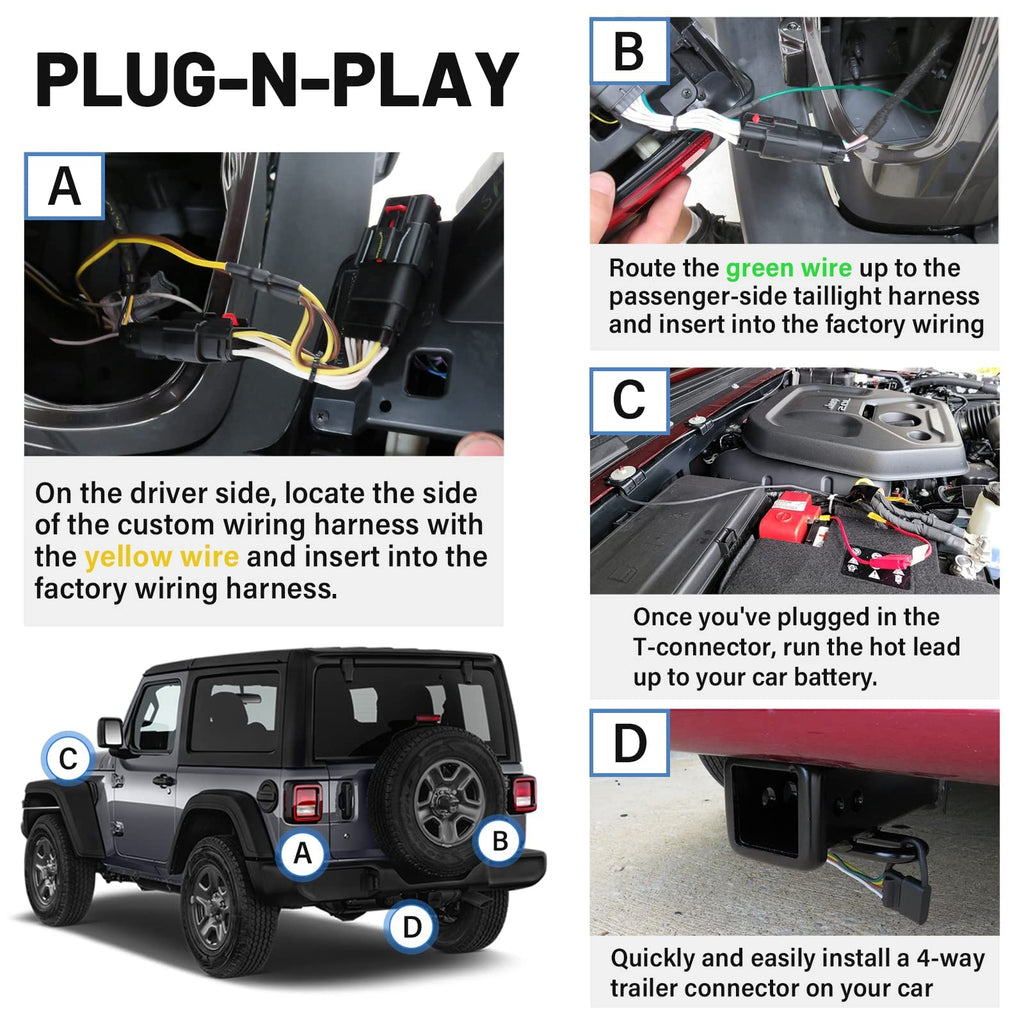 PLUG-N-PLAY

A

On the driver side, locate the side of the custom wiring harness with the yellow wire and insert into the factory wiring harness.

C

A

B

D

B

Route the green wire up to the passenger-side taillight harness and insert into the factory wiring

C

Once you've plugged in the T-connector, run the hot lead up to your car battery.

D

Quickly and easily install a 4-way trailer connector on your car