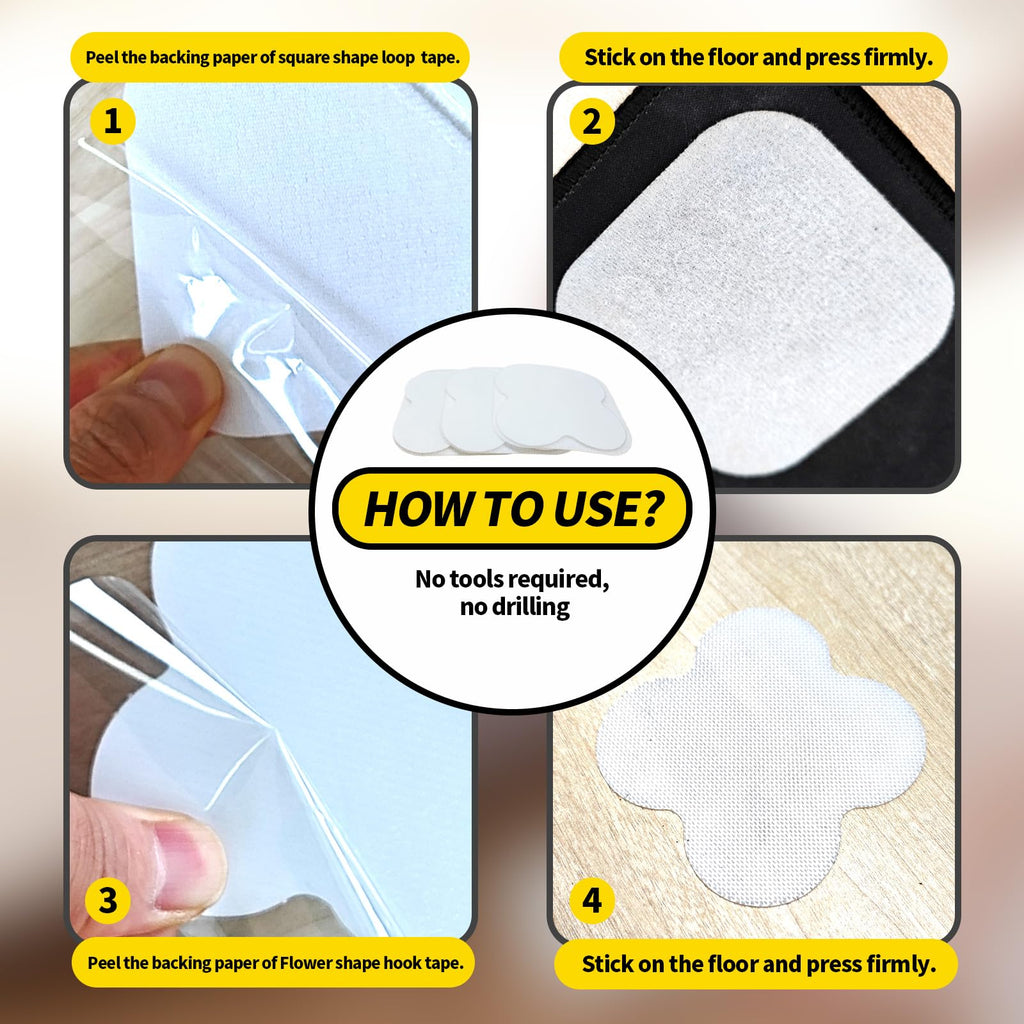 Peel the backing paper of square shape loop tape.

1

Stick on the floor and press firmly.

2

HOW TO USE?

No tools required, no drilling

3

Peel the backing paper of Flower shape hook tape.

4

Stick on the floor and press firmly.