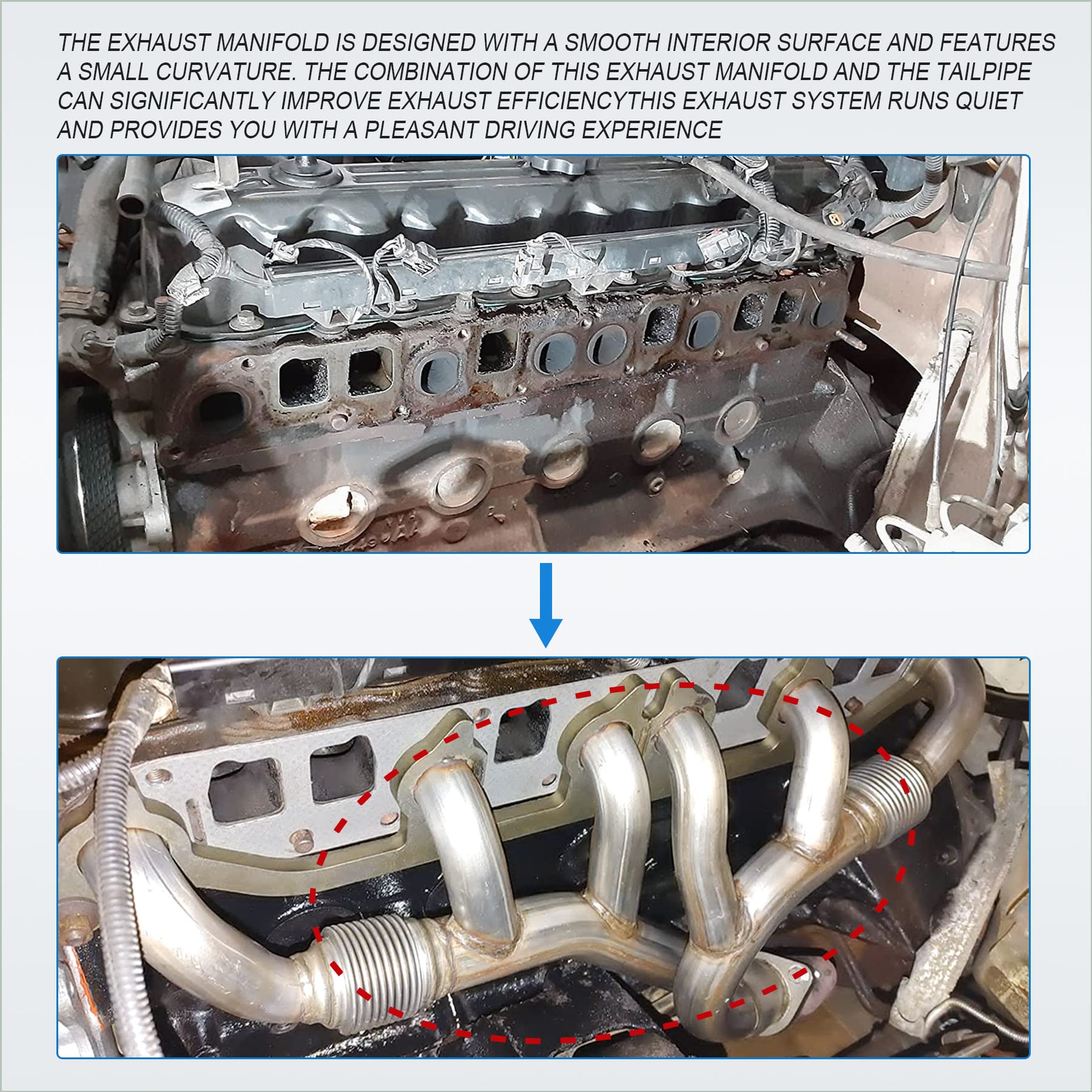 THE EXHAUST MANIFOLD IS DESIGNED WITH A SMOOTH INTERIOR SURFACE AND FEATURES A SMALL CURVATURE. THE COMBINATION OF THIS EXHAUST MANIFOLD AND THE TAILPIPE CAN SIGNIFICANTLY IMPROVE EXHAUST EFFICIENCYTHIS EXHAUST SYSTEM RUNS QUIET AND PROVIDES YOU WITH A PLEASANT DRIVING EXPERIENCE