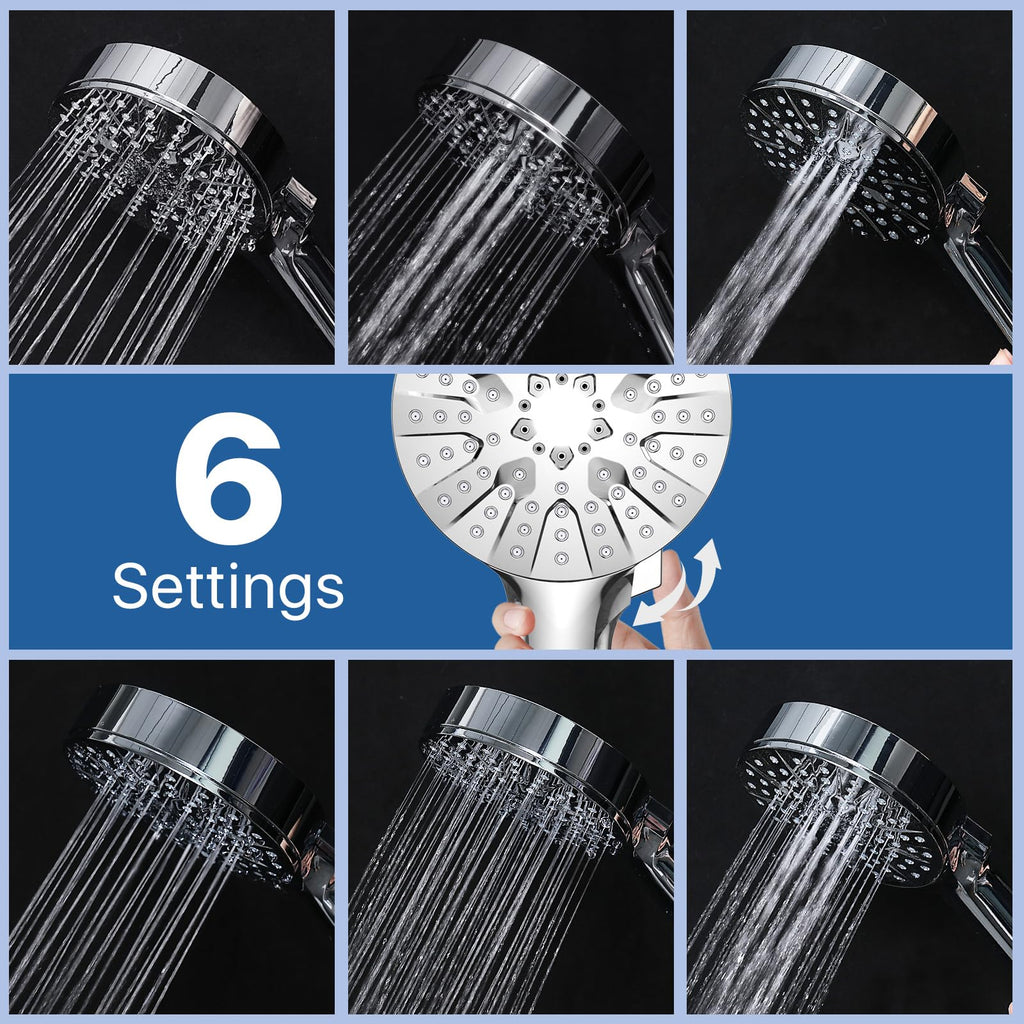 6
Settings