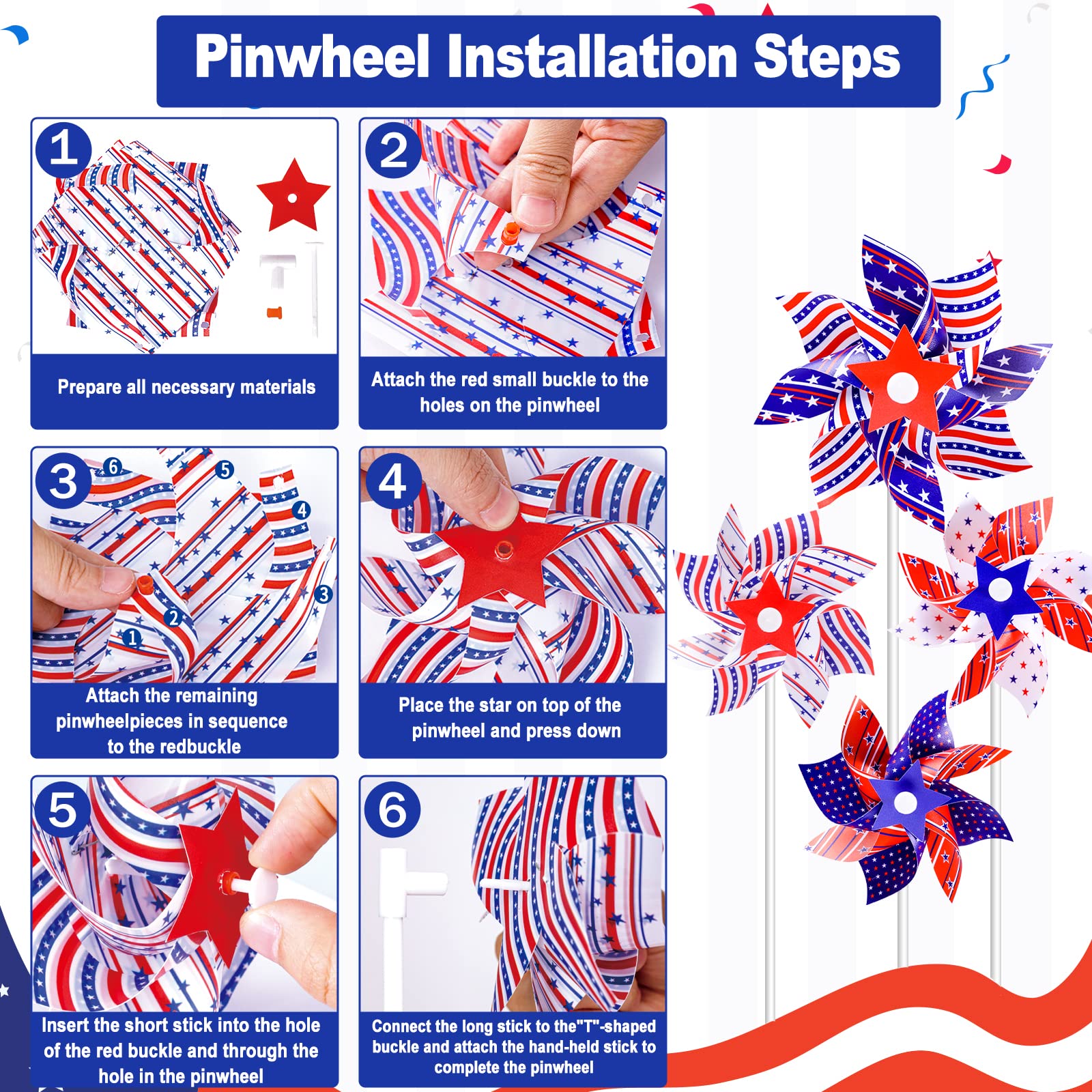 Pinwheel Installation Steps

1

Prepare all necessary materials

2

Attach the red small buckle to the holes on the pinwheel

3

6 5 4 3 2 1

Attach the remaining pinwheelpieces in sequence to the redbuckle

4

Place the star on top of the pinwheel and press down

5

Insert the short stick into the hole of the red buckle and through the hole in the pinwheel

6

Connect the long stick to the"T"-shaped buckle and attach the hand-held stick to complete the pinwheel