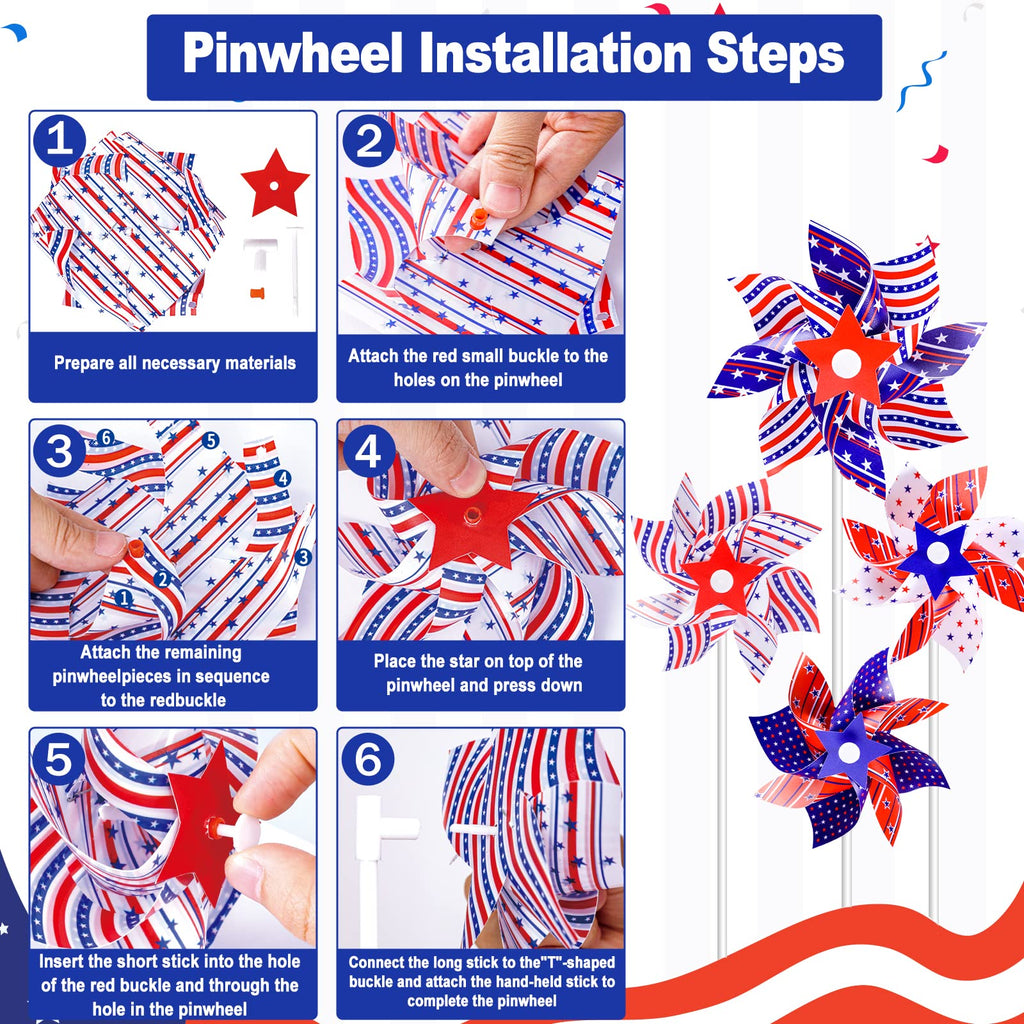 Pinwheel Installation Steps

1

Prepare all necessary materials

2

Attach the red small buckle to the holes on the pinwheel

3

6
5
4
3
2
1

Attach the remaining pinwheelpieces in sequence to the redbuckle

4

Place the star on top of the pinwheel and press down

5

Insert the short stick into the hole of the red buckle and through the hole in the pinwheel

6

Connect the long stick to the"T"-shaped buckle and attach the hand-held stick to complete the pinwheel