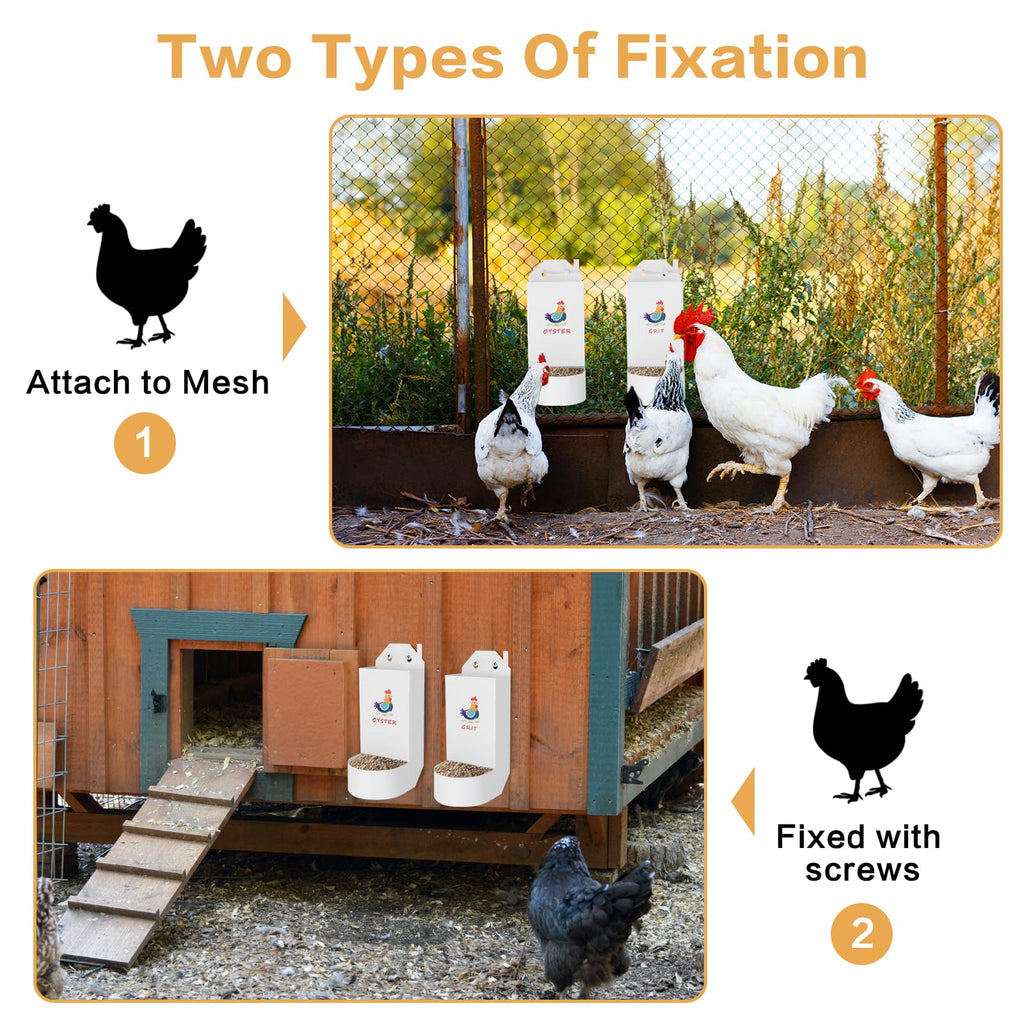 Two Types Of Fixation

Attach to Mesh

1

OYSTER

GRIT

OYSTER

GRIT

Fixed with screws

2