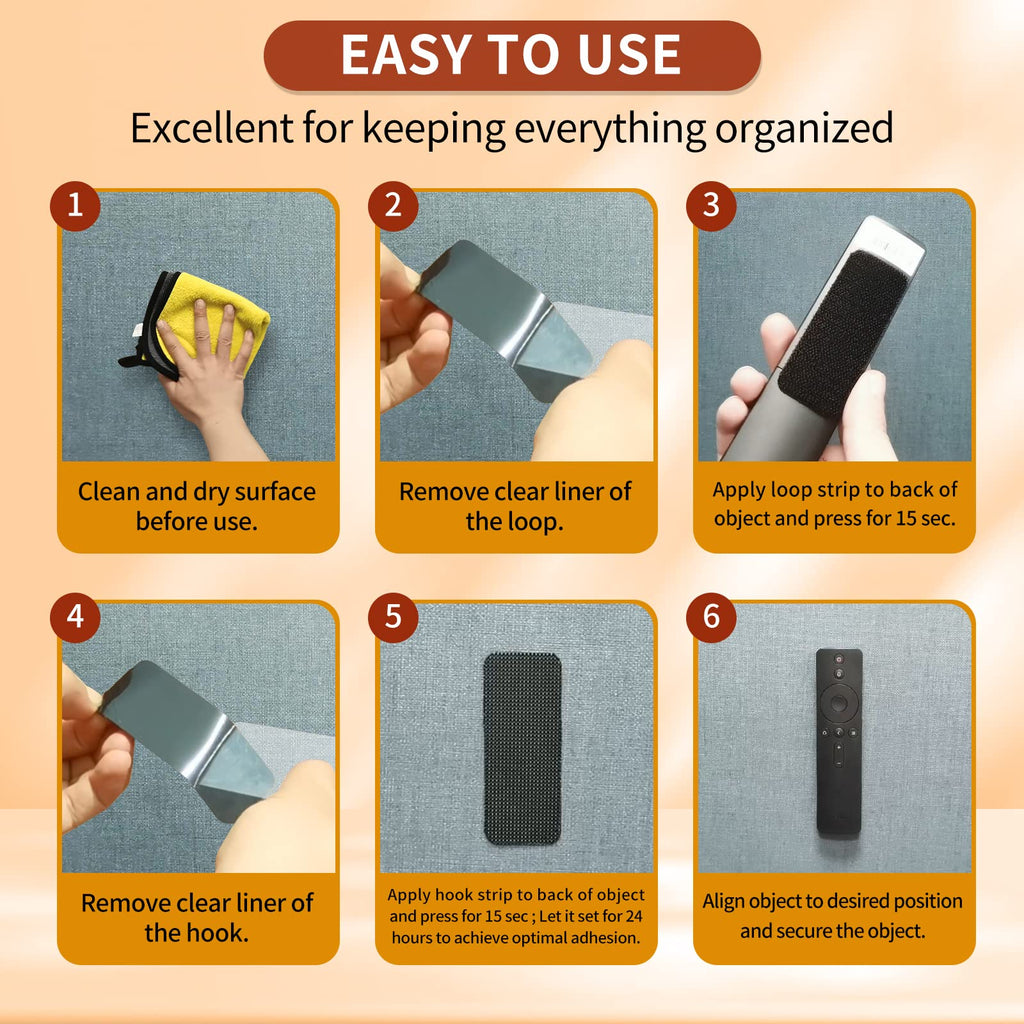 EASY TO USE

Excellent for keeping everything organized

1

Clean and dry surface before use.

2

Remove clear liner of the loop.

3

Apply loop strip to back of object and press for 15 sec.

4

Remove clear liner of the hook.

5

Apply hook strip to back of object and press for 15 sec ; Let it set for 24 hours to achieve optimal adhesion.

6

Align object to desired position and secure the object.