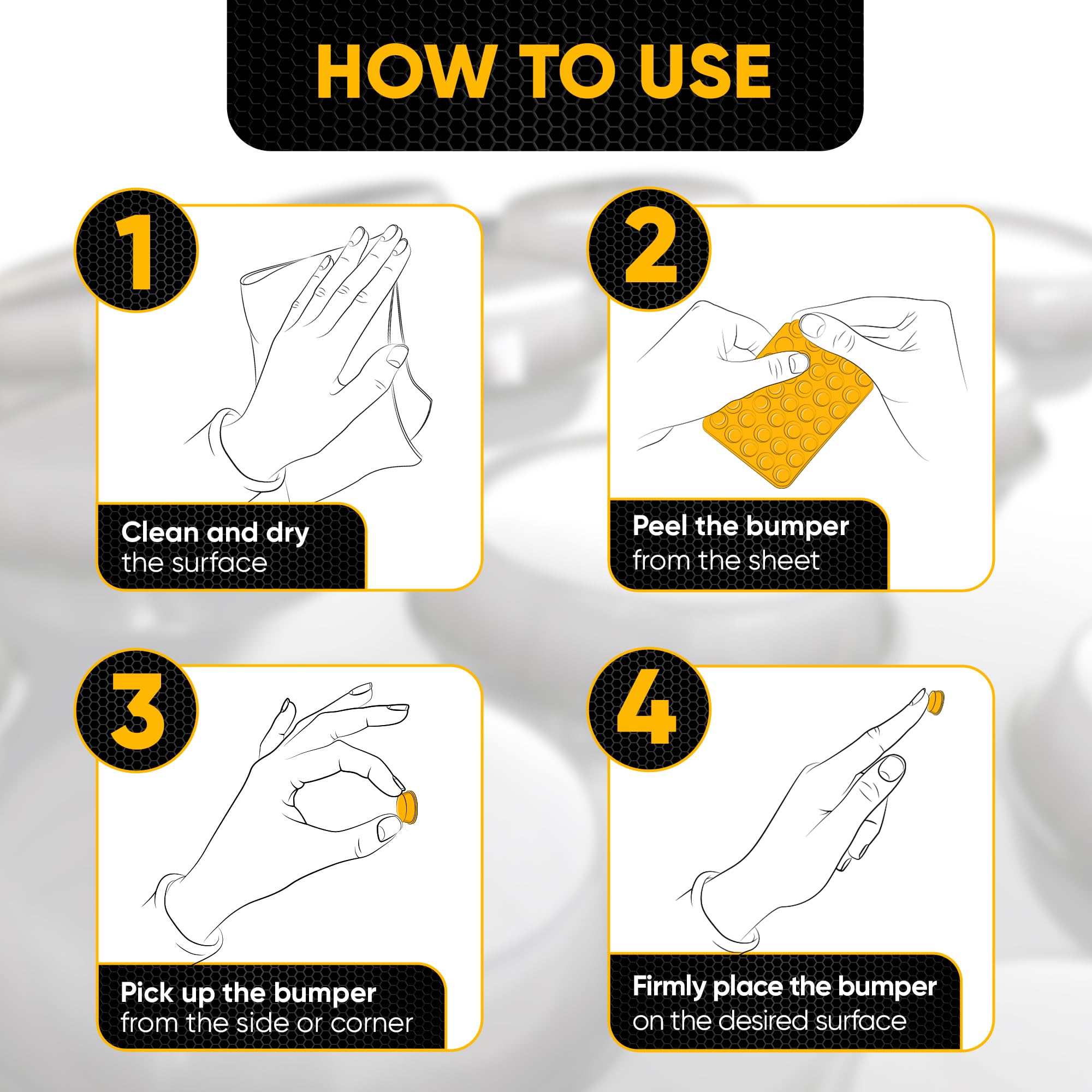 HOW TO USE

1

Clean and dry
the surface

2

Peel the bumper
from the sheet

3

Pick up the bumper
from the side or corner

4

Firmly place the bumper
on the desired surface