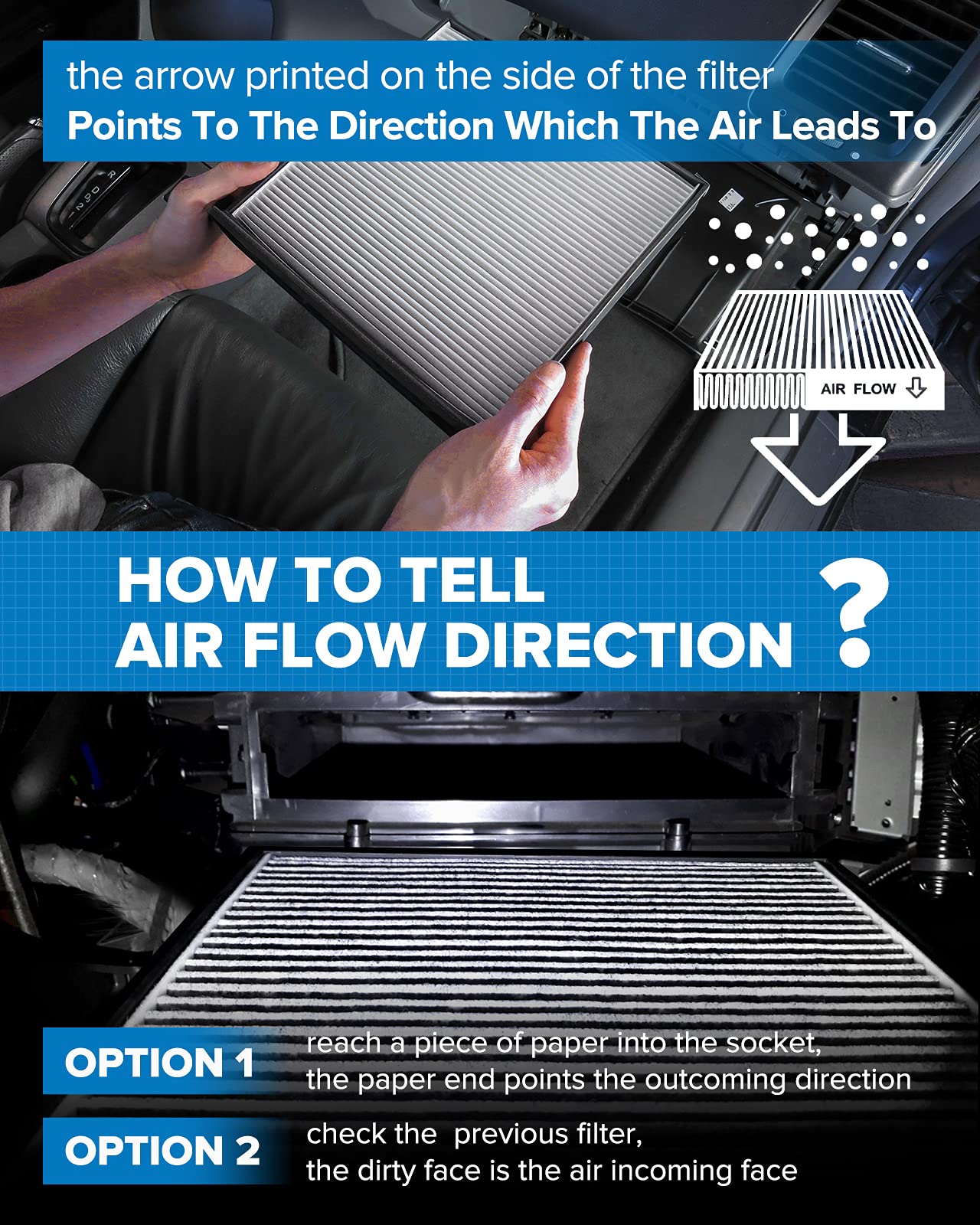 the arrow printed on the side of the filter
Points To The Direction Which The Air Leads To

AIR FLOW

HOW TO TELL
AIR FLOW DIRECTION ?

OPTION 1
reach a piece of paper into the socket,
the paper end points the outcoming direction

OPTION 2
check the previous filter,
the dirty face is the air incoming face