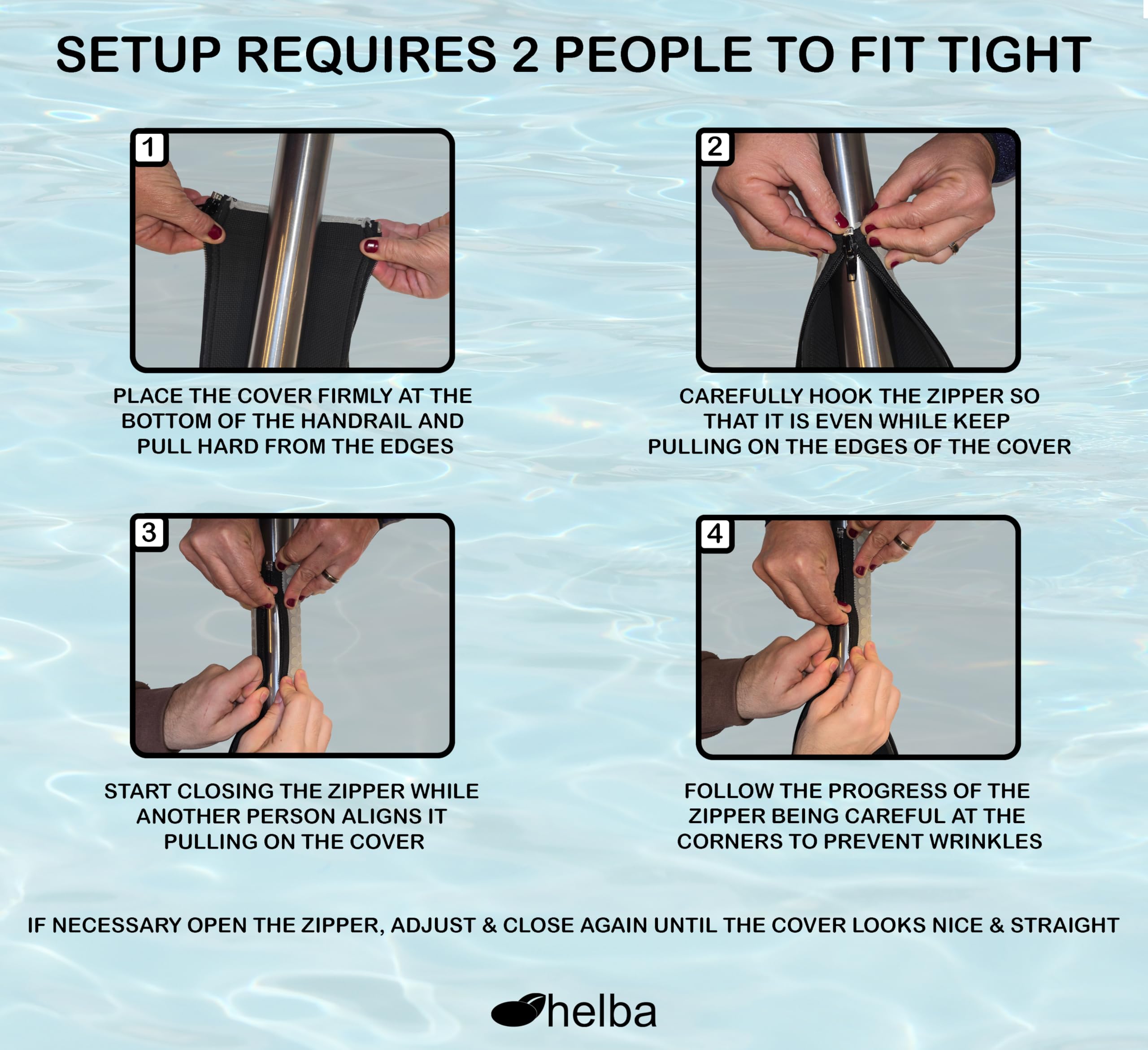 SETUP REQUIRES 2 PEOPLE TO FIT TIGHT

1

PLACE THE COVER FIRMLY AT THE BOTTOM OF THE HANDRAIL AND PULL HARD FROM THE EDGES

2

CAREFULLY HOOK THE ZIPPER SO THAT IT IS EVEN WHILE KEEP PULLING ON THE EDGES OF THE COVER

3

START CLOSING THE ZIPPER WHILE ANOTHER PERSON ALIGNS IT PULLING ON THE COVER

4

FOLLOW THE PROGRESS OF THE ZIPPER BEING CAREFUL AT THE CORNERS TO PREVENT WRINKLES

IF NECESSARY OPEN THE ZIPPER, ADJUST & CLOSE AGAIN UNTIL THE COVER LOOKS NICE & STRAIGHT

helba