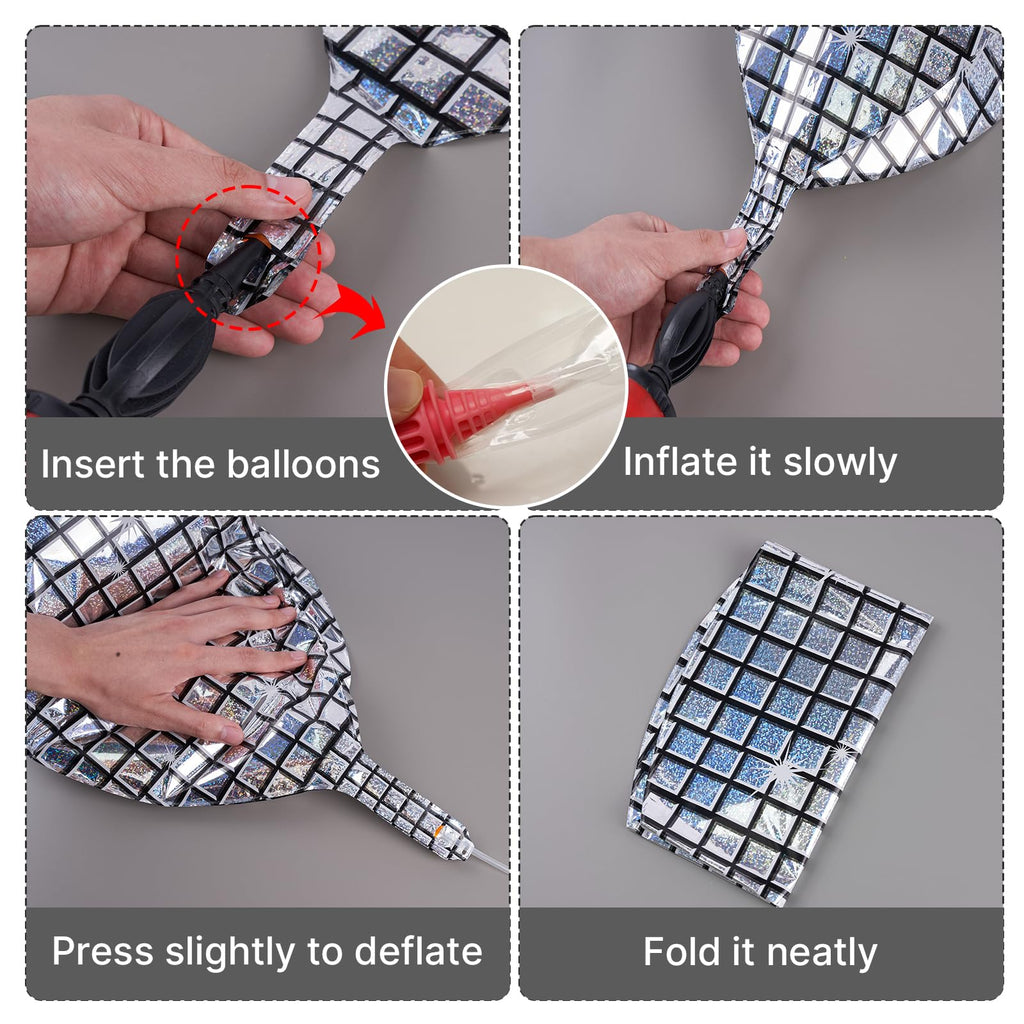 Insert the balloons

Inflate it slowly

Press slightly to deflate

Fold it neatly